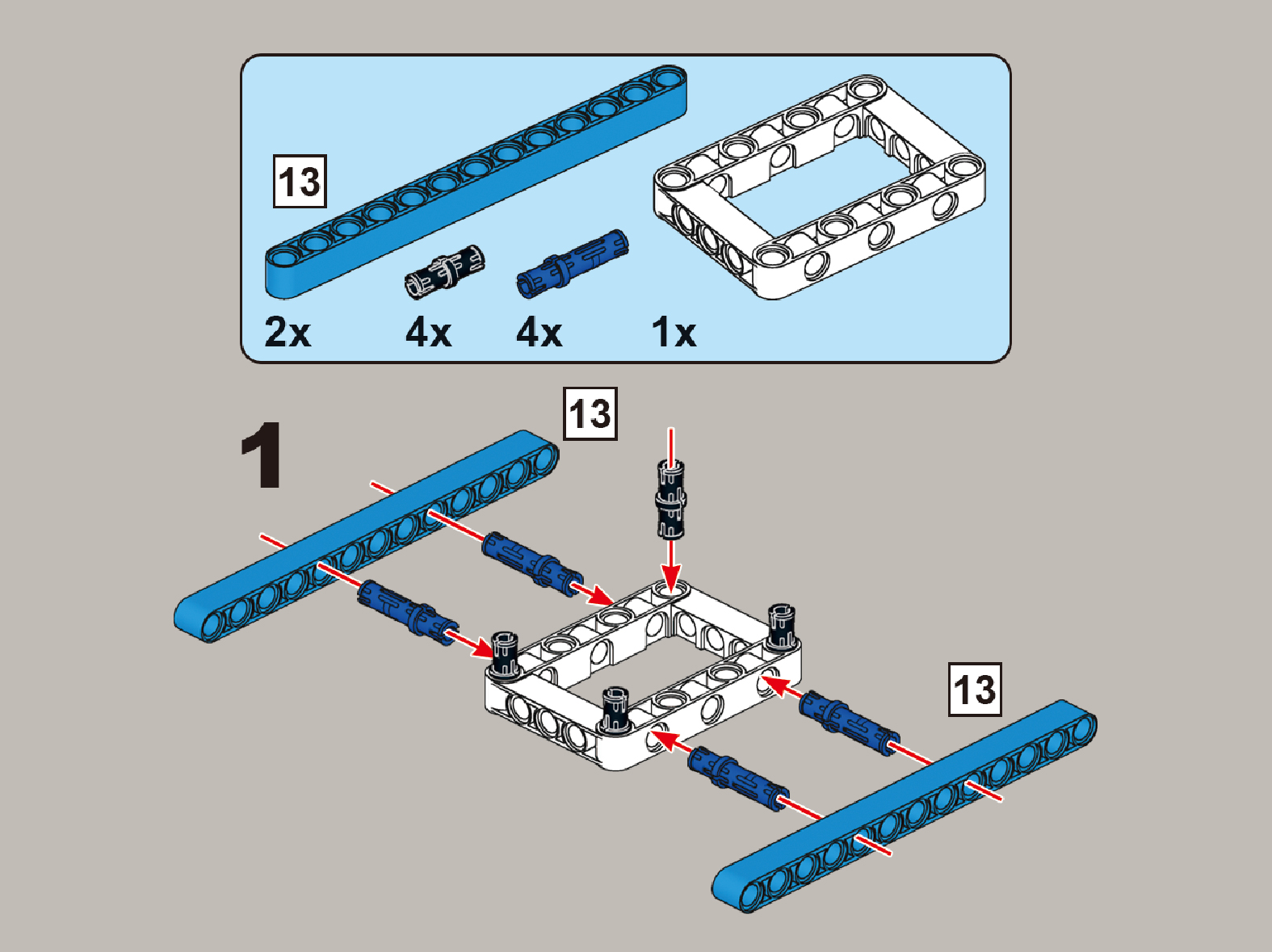 13

2x 4x 4x 1x

1

13

13