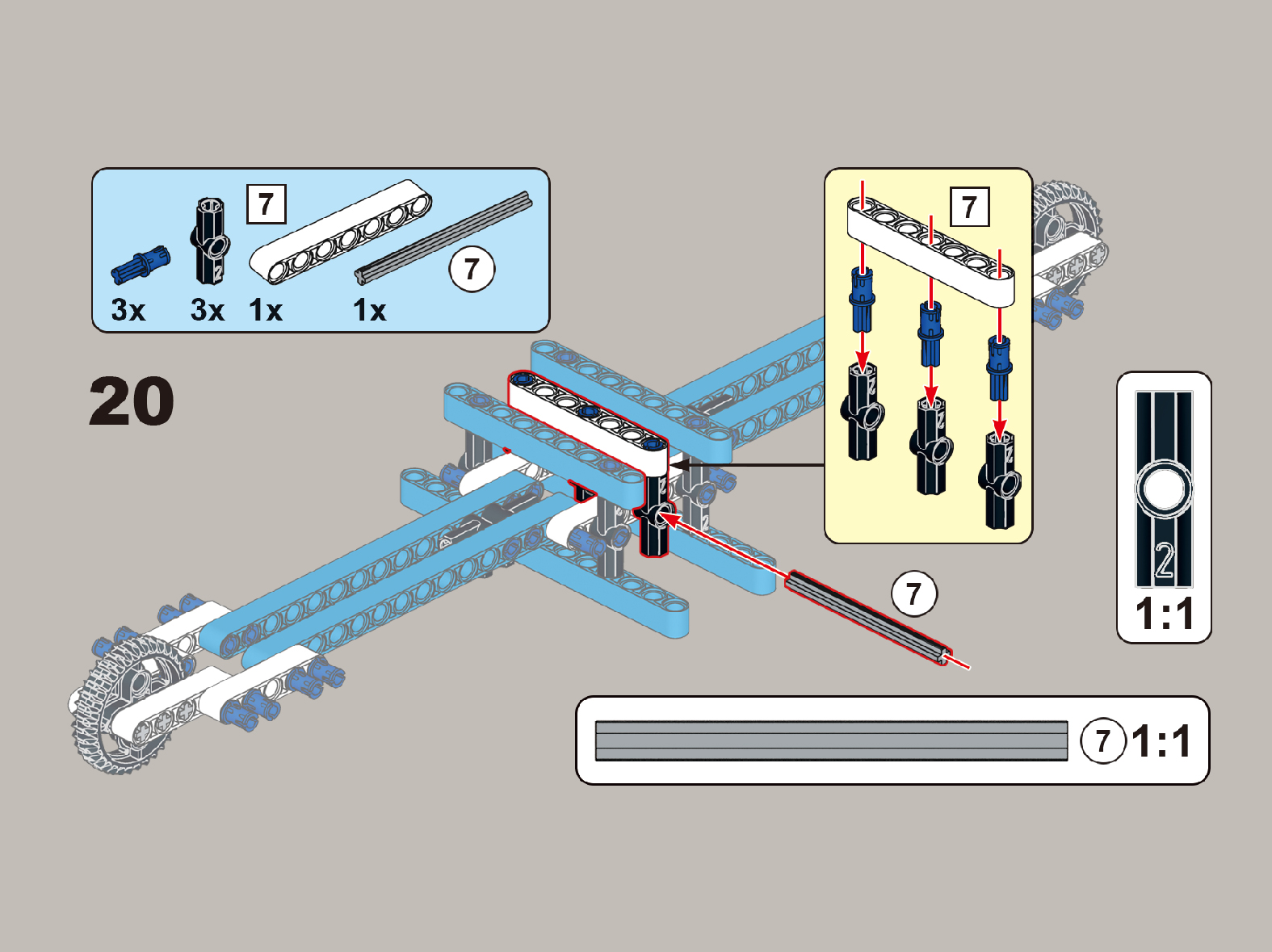 7

7

3x 3x 1x 1x

20

7

7

2

1:1

7 1:1