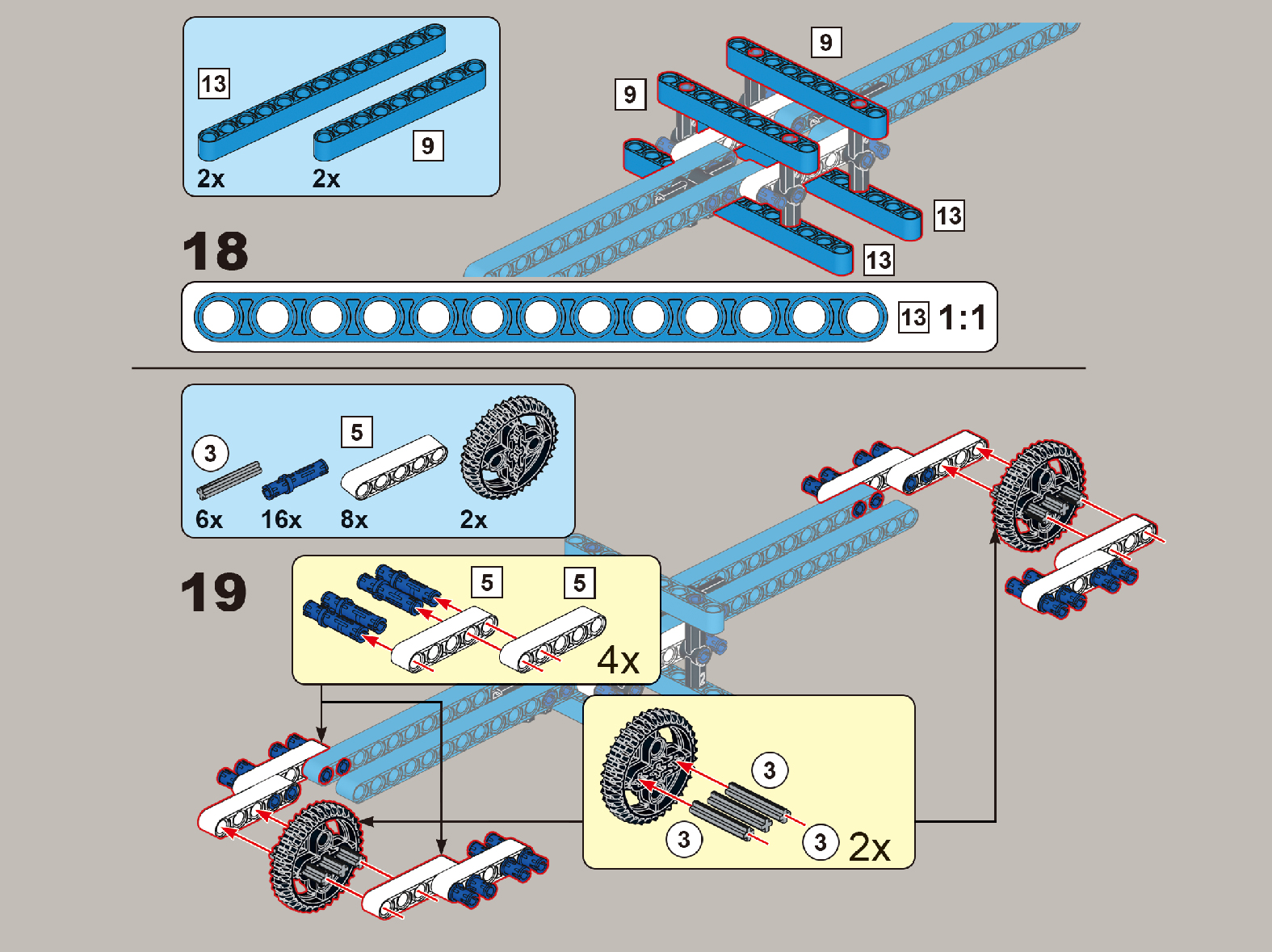 13
9
2x
2x

9
9
13
13

18

13 1:1

3
5
6x
16x
8x
2x

19

5
5
4x

3
3
3
2x