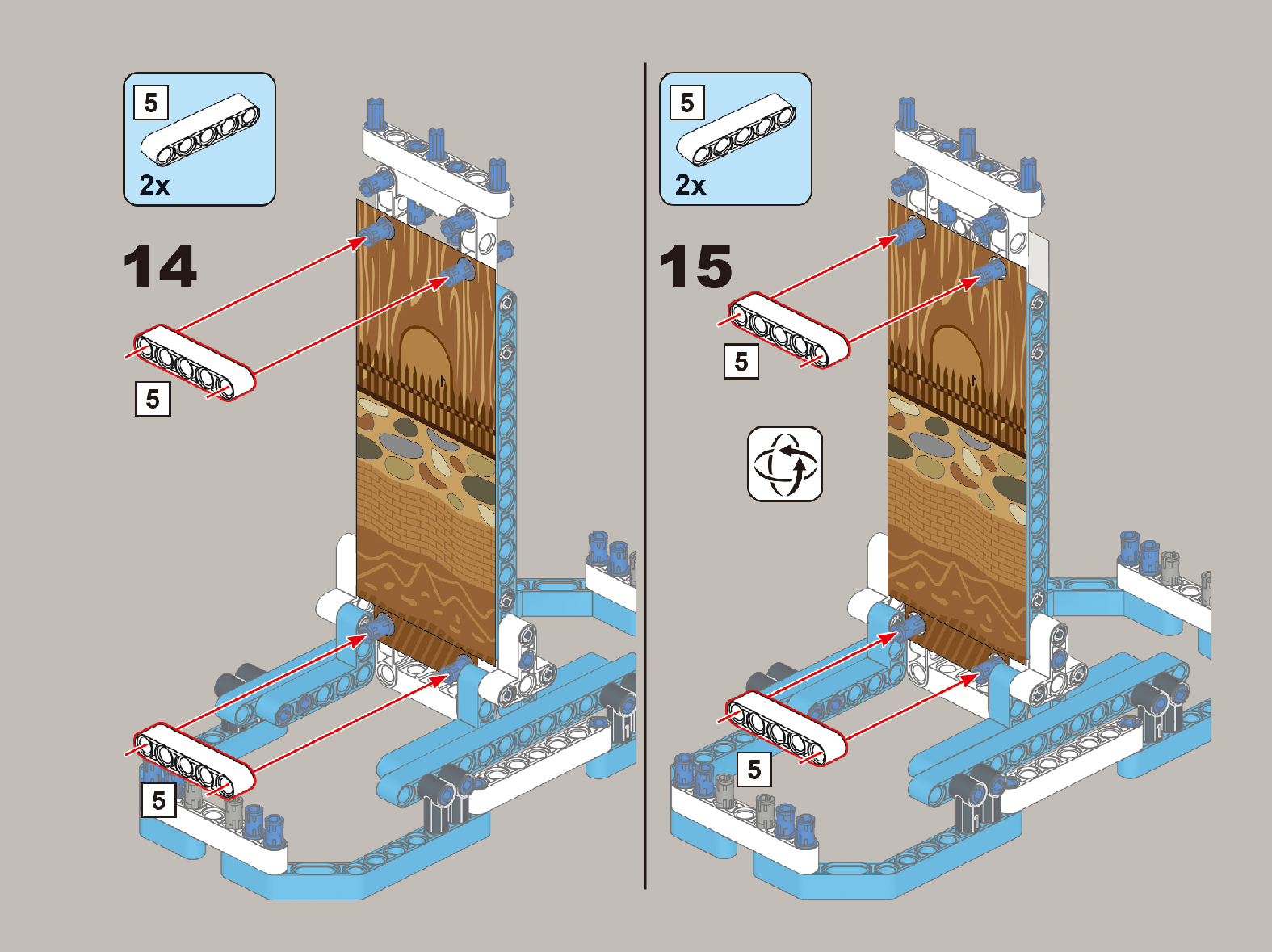 5

2x

14

5

5

5

2x

15

5

5