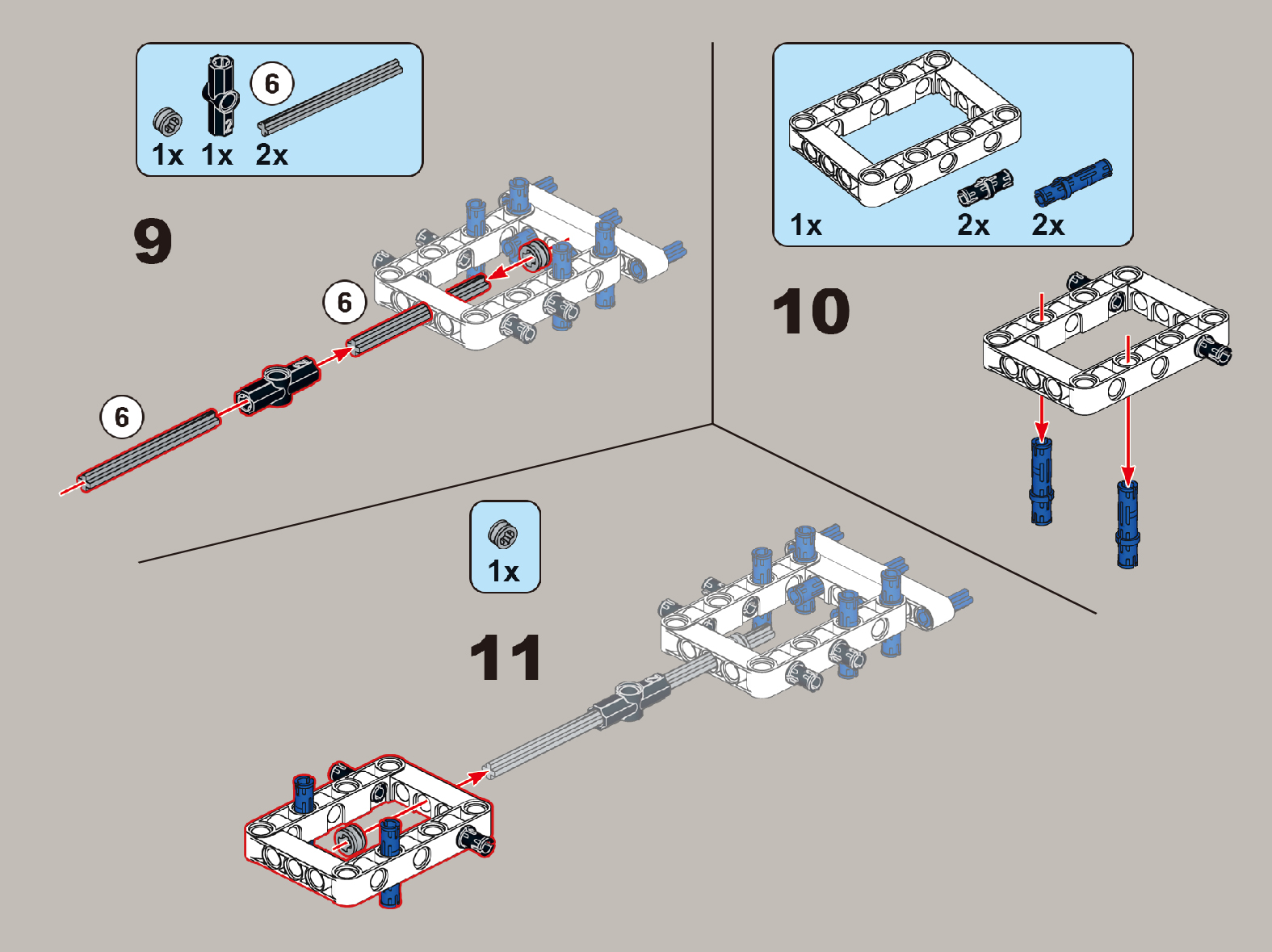 6
1x 1x 2x

9

6

6

1x 2x 2x

10

1x

11