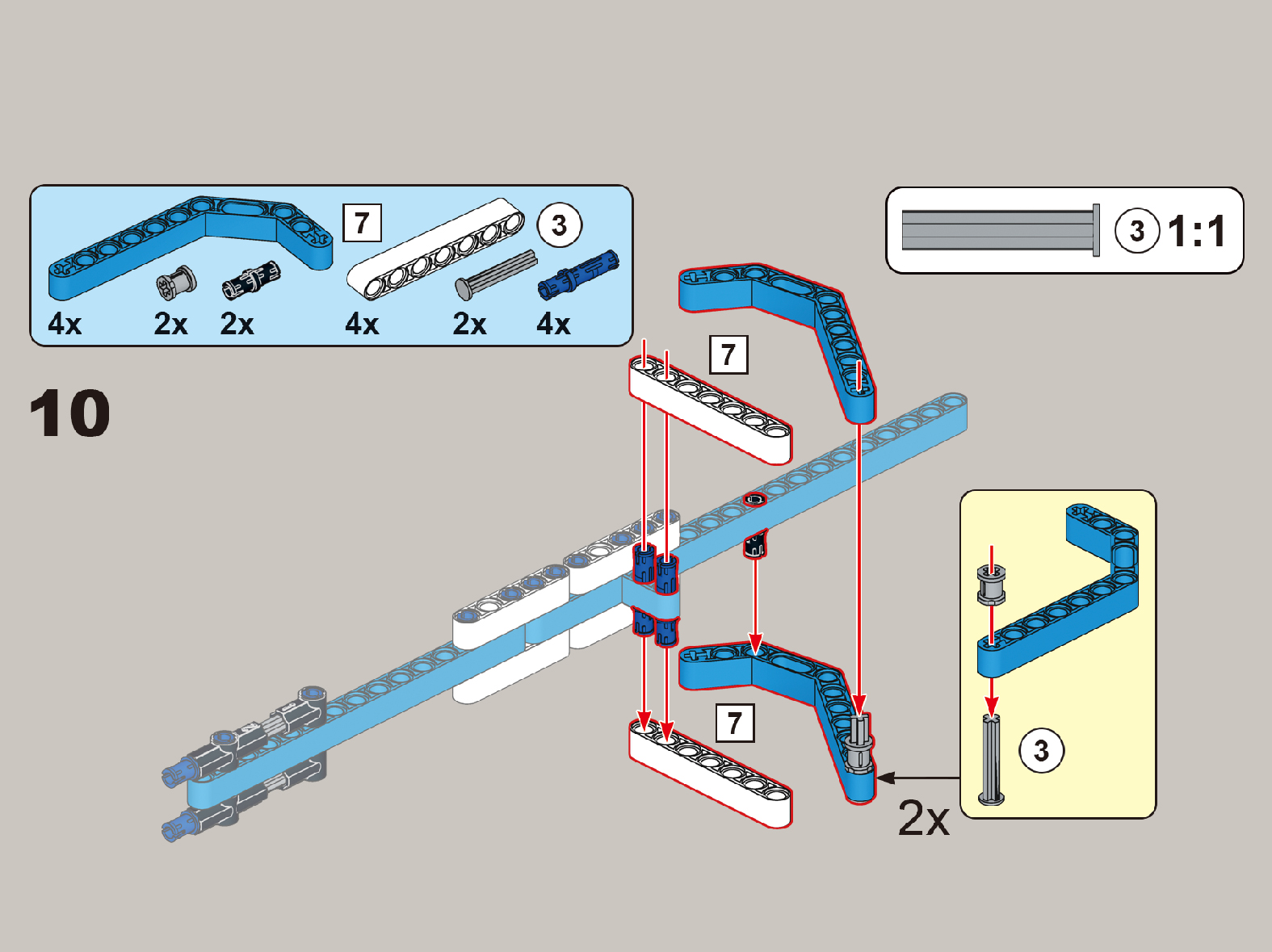 7

3

4x 2x 2x 4x 2x 4x

3 1:1

10

7

7

2x

3