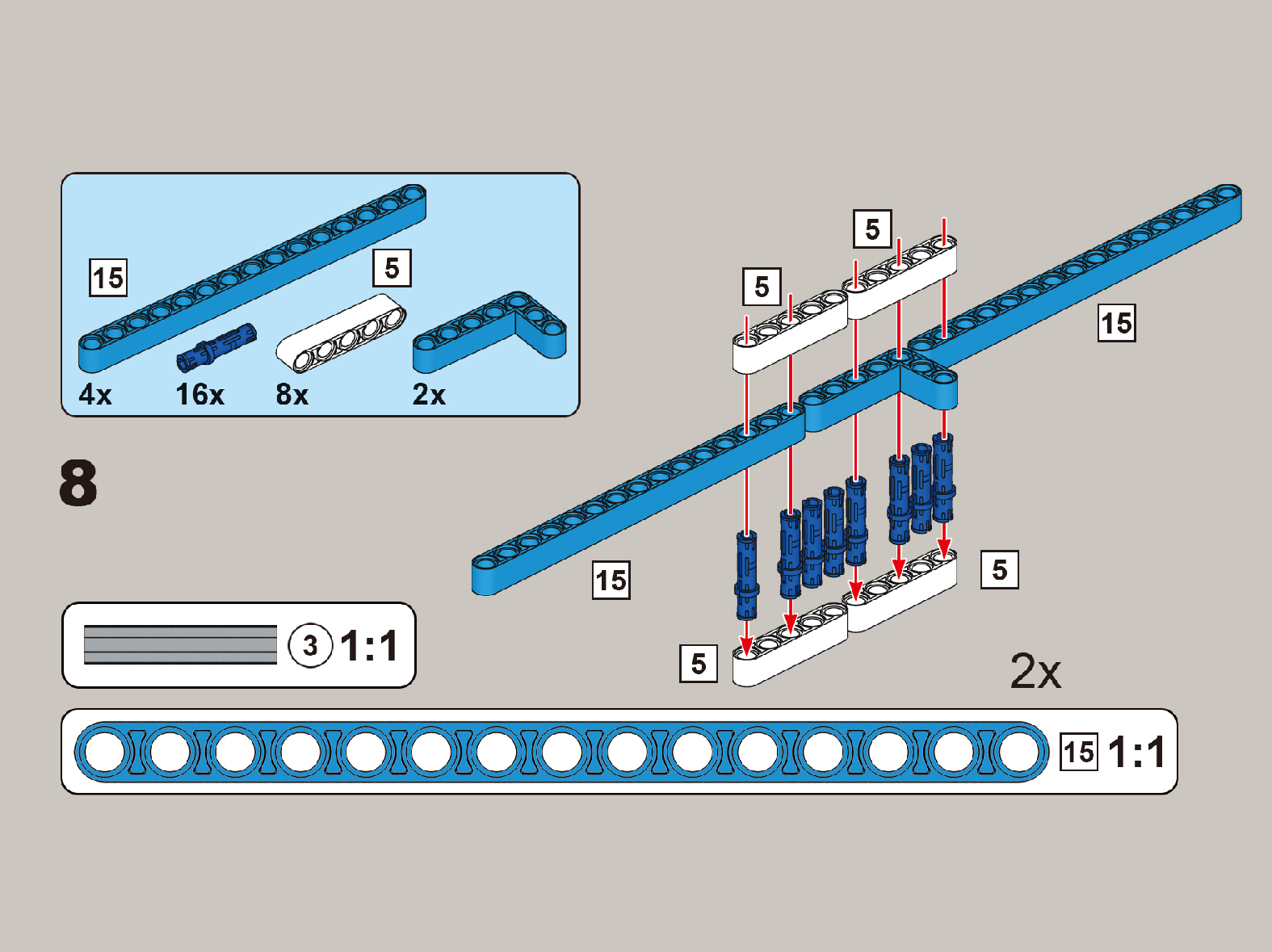 15
5
4x
16x
8x
2x

8

3 1:1

5
5
15
15
5
5
2x

15 1:1