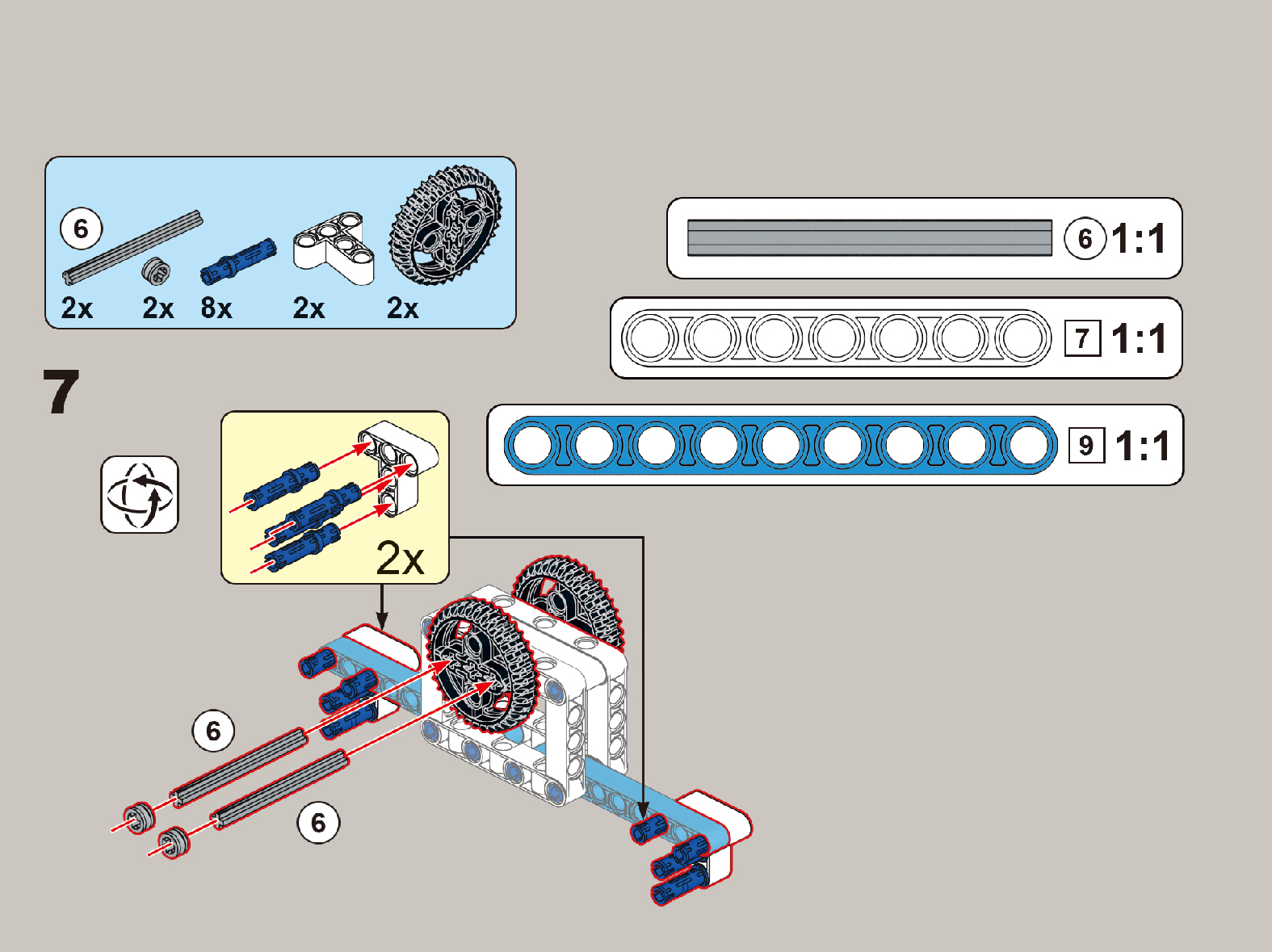 6
2x 2x 8x 2x 2x

6 1:1

7 1:1

9 1:1

7

2x

6

6