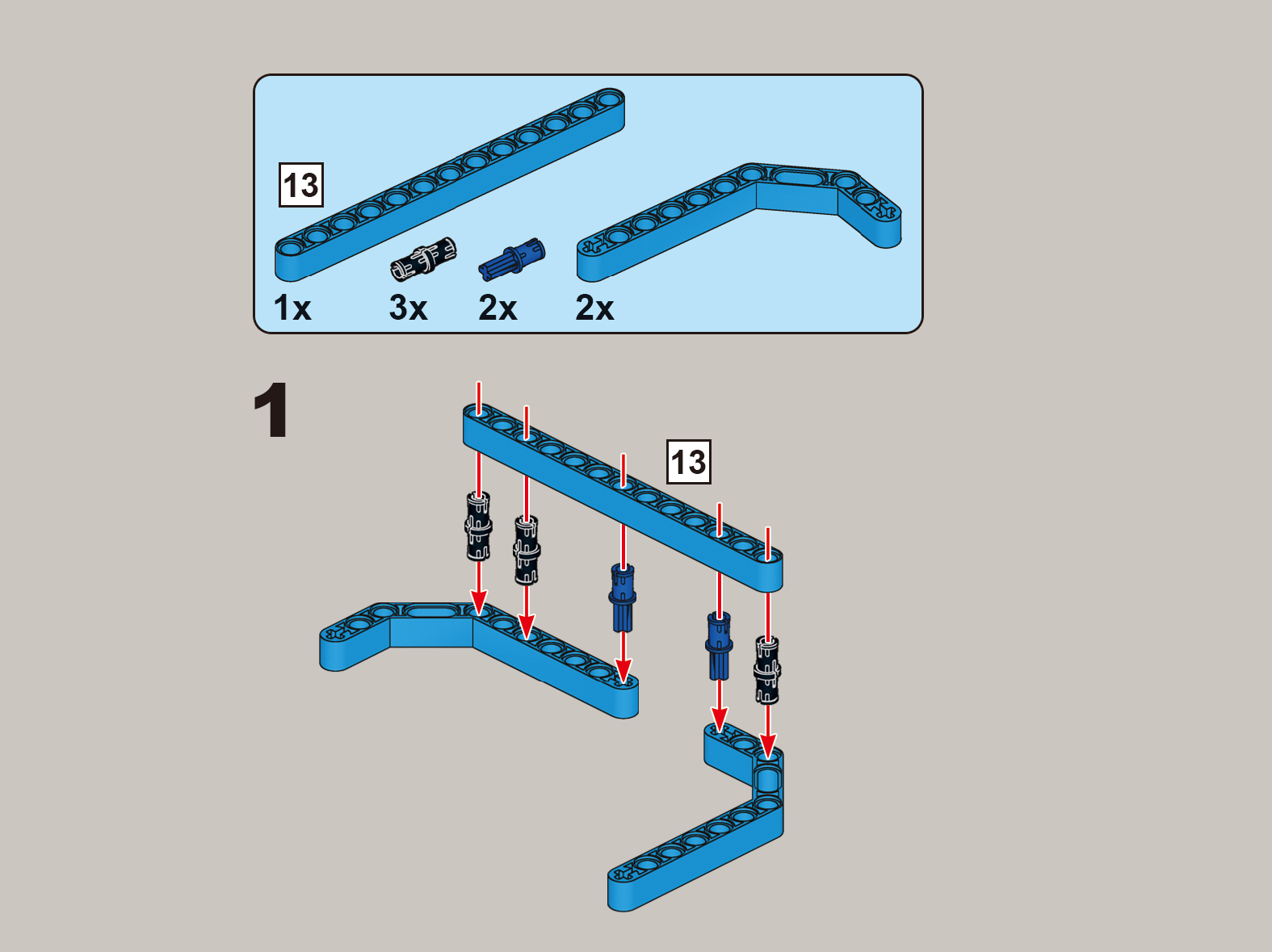 13

1x 3x 2x 2x

1

13