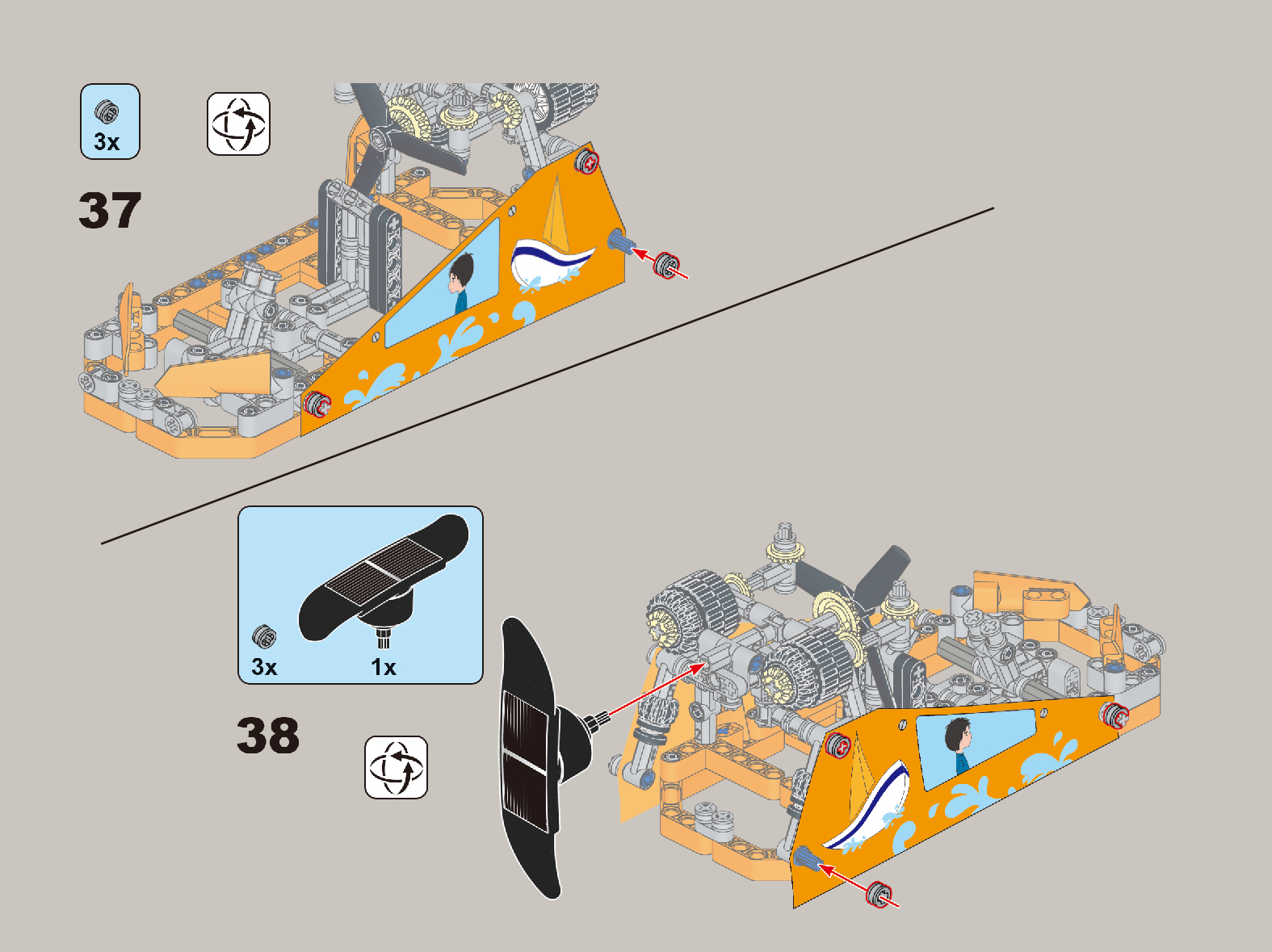 3x

37

3x
1x

38