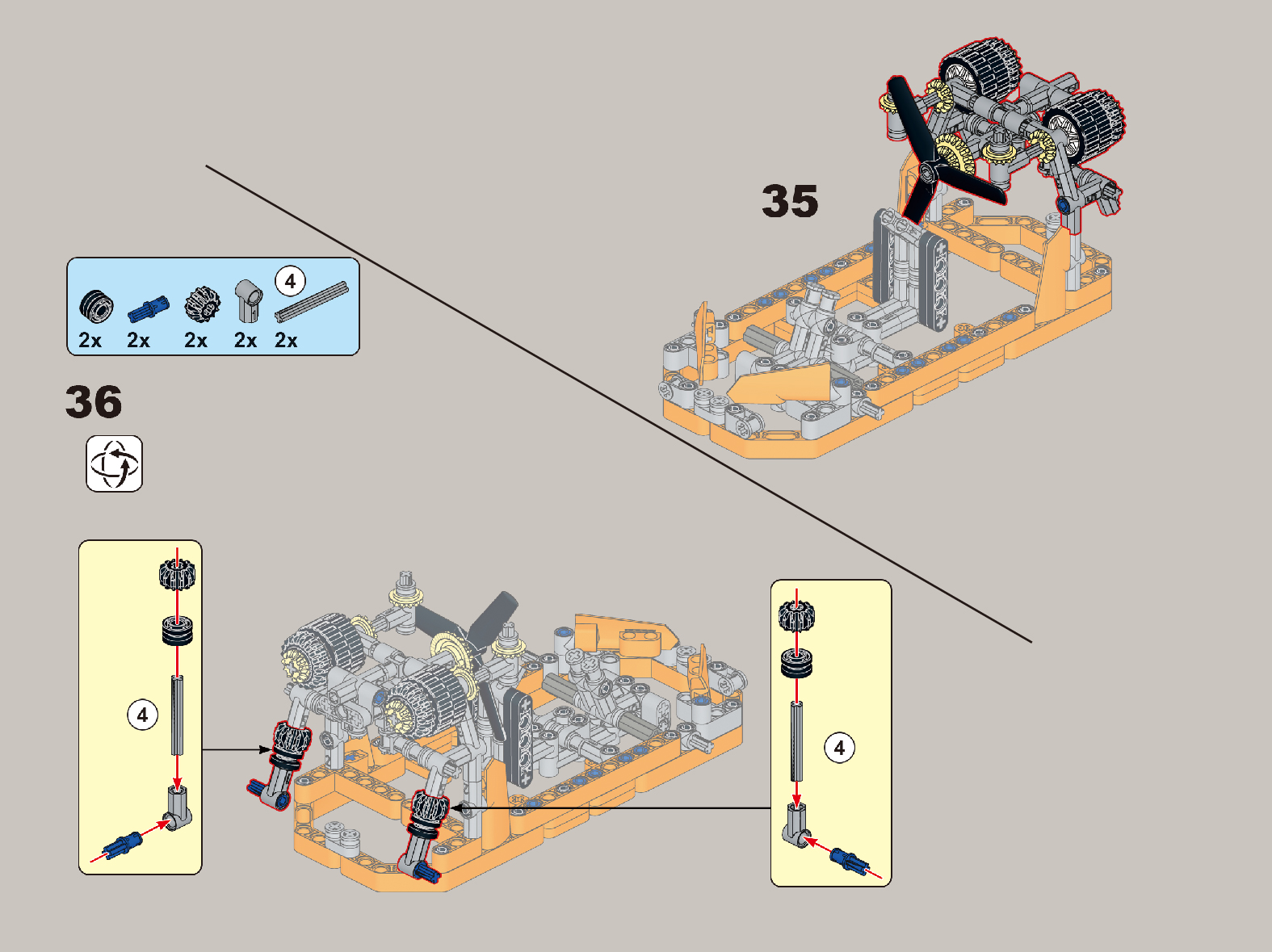 35

4
2x 2x 2x 2x 2x

36

4

4