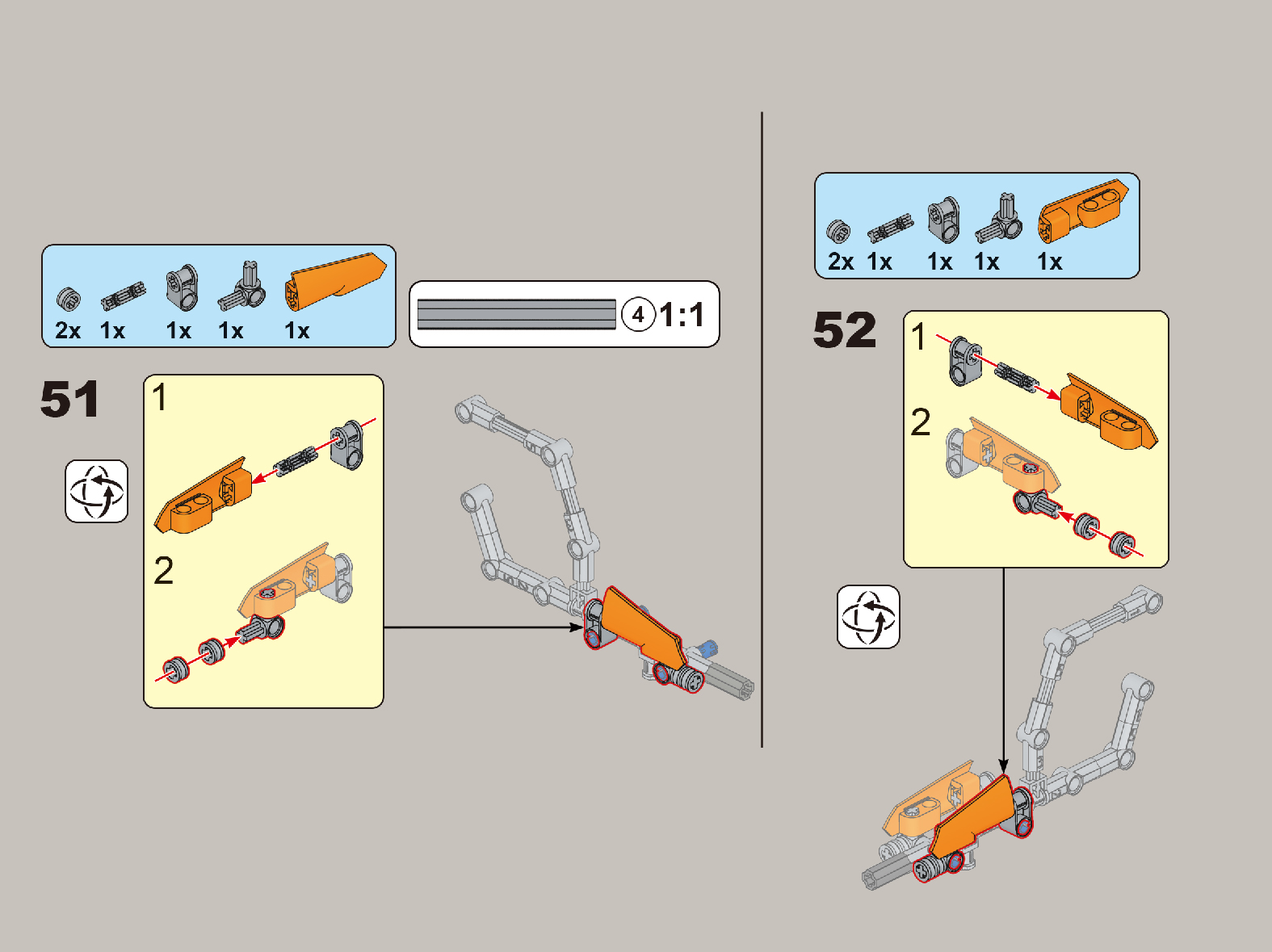 2x 1x 1x 1x 1x

4 1:1

51

1

2

2x 1x 1x 1x 1x

52

1

2