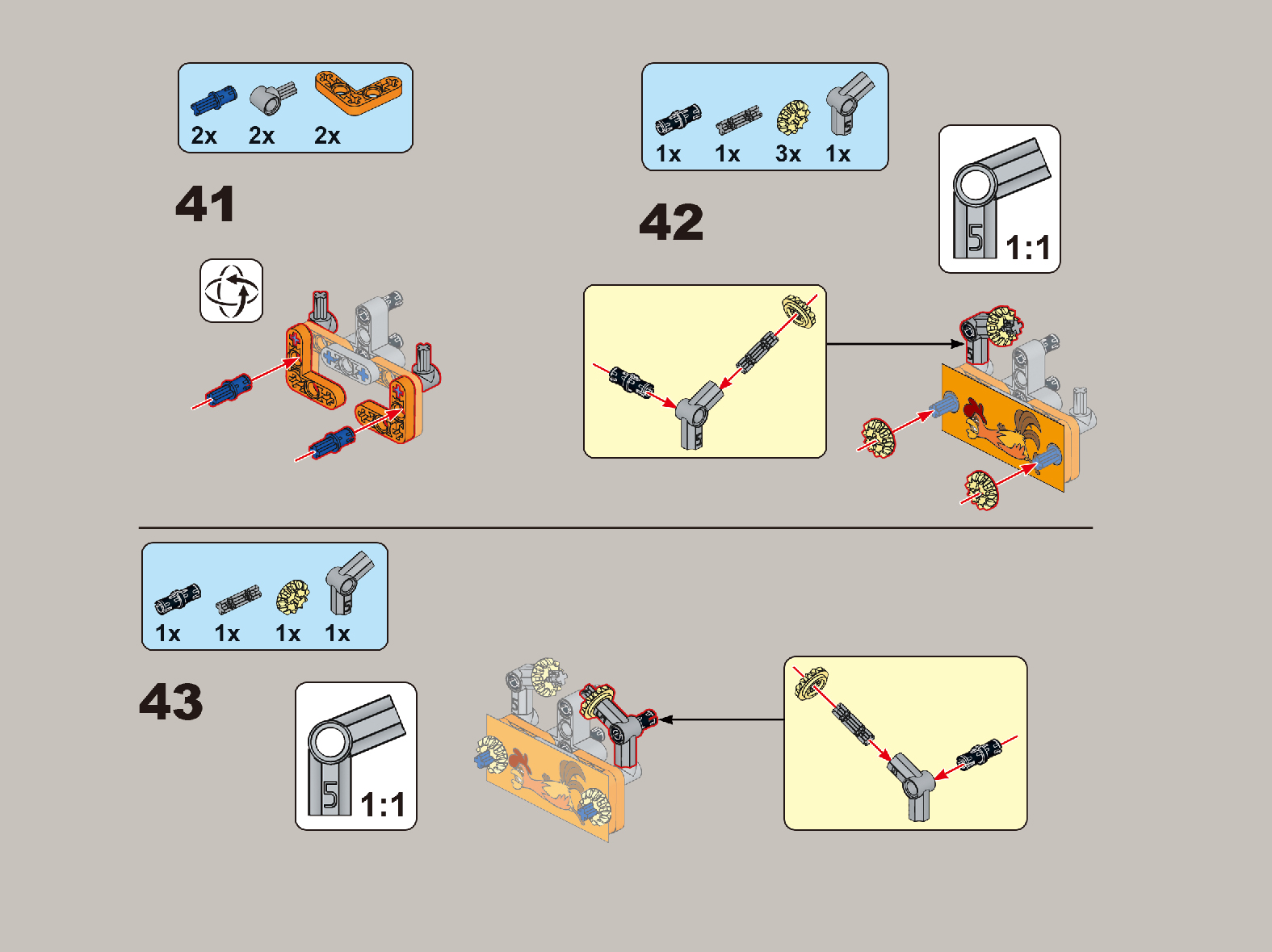 2x 2x 2x

41

1x 1x 3x 1x

42

5 1:1

1x 1x 1x 1x

43

5 1:1