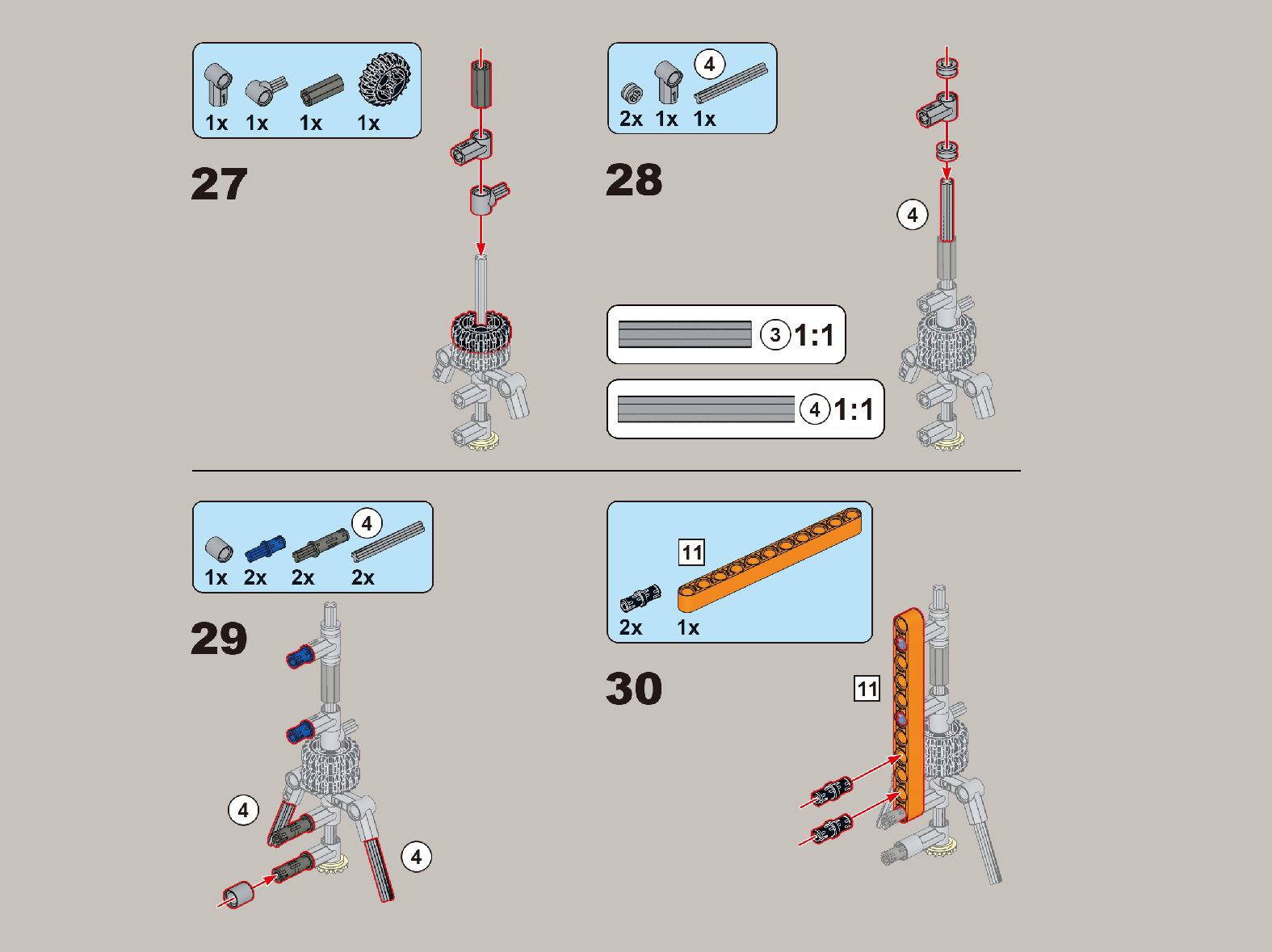 1x 1x 1x 1x

27

4

2x 1x 1x

28

4

3 1:1

4 1:1

4

1x 2x 2x 2x

29

4

4

11

2x 1x

30

11