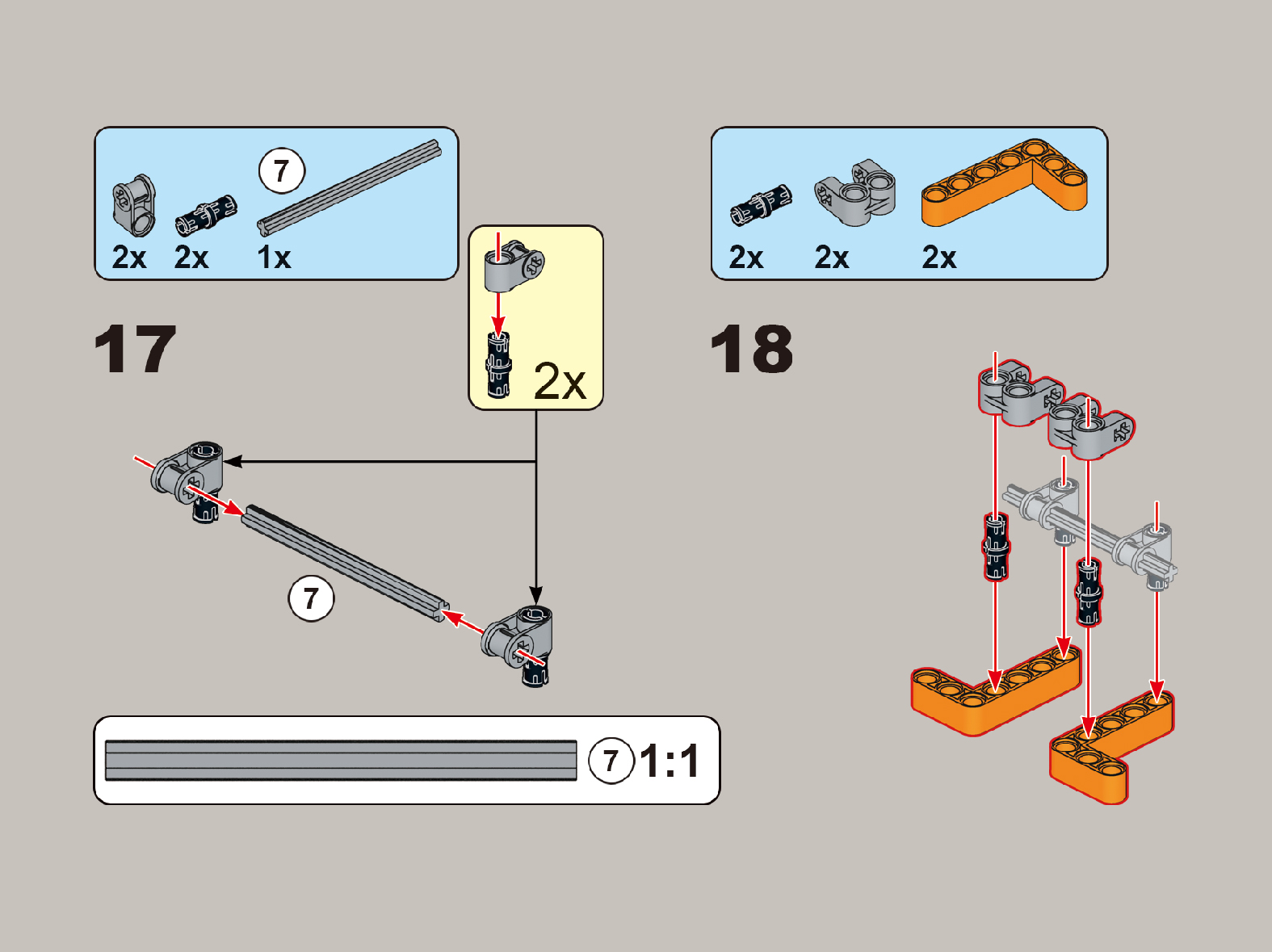 7
2x 2x 1x

2x

17

7

7 1:1

2x 2x 2x

18