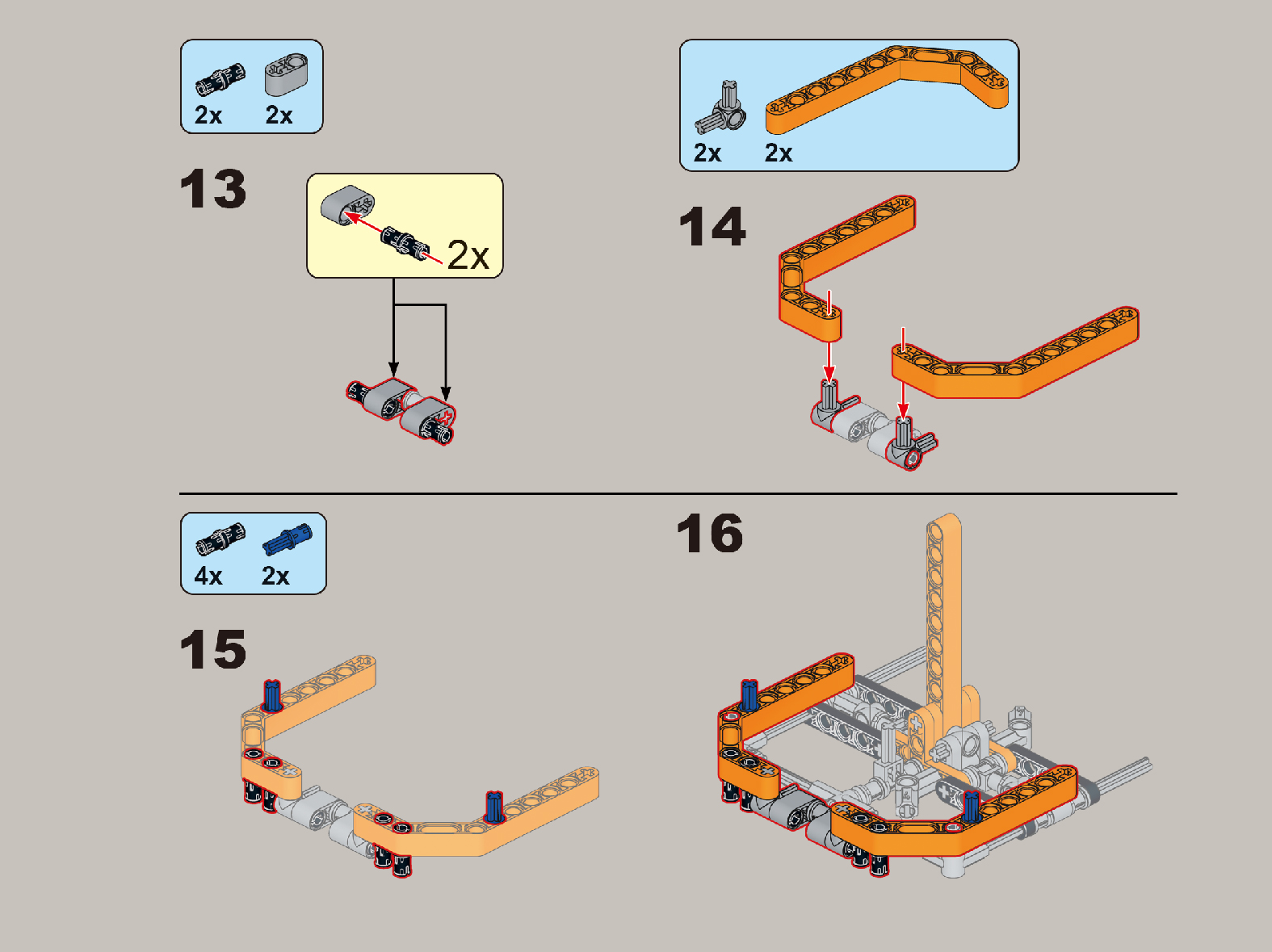 2x 2x

13

2x

2x 2x

14

4x 2x

15

16