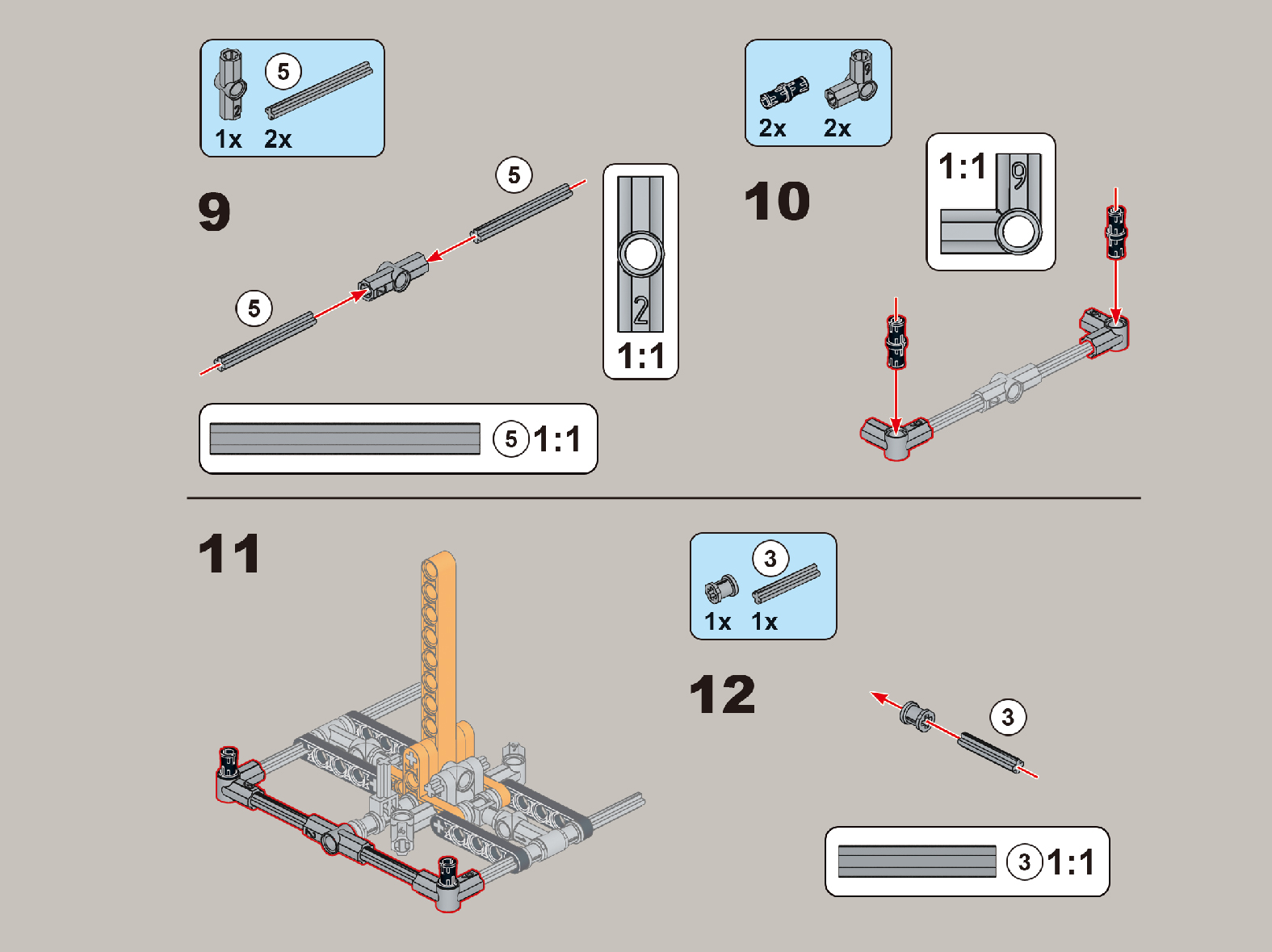 5
1x 2x

9

5

5

2
1:1

5 1:1

2x 2x

10

1:1 9

11

3
1x 1x

12

3

3 1:1