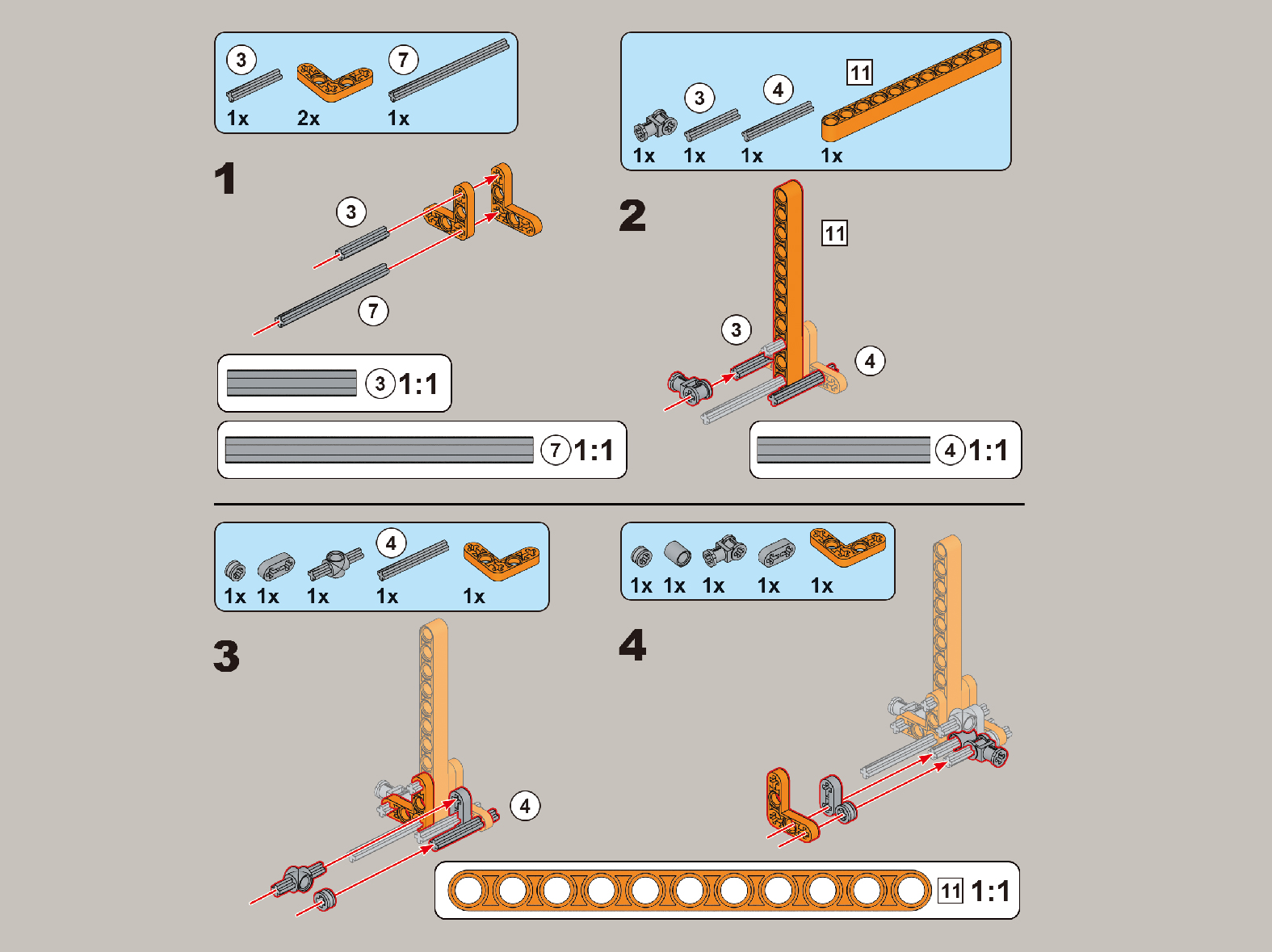 3 7
1x 2x 1x

1

3

7

3 1:1

7 1:1

3 4 11
1x 1x 1x 1x

2

11

3

4

4 1:1

4
1x 1x 1x 1x 1x

3

4

1x 1x 1x 1x 1x

4

11 1:1