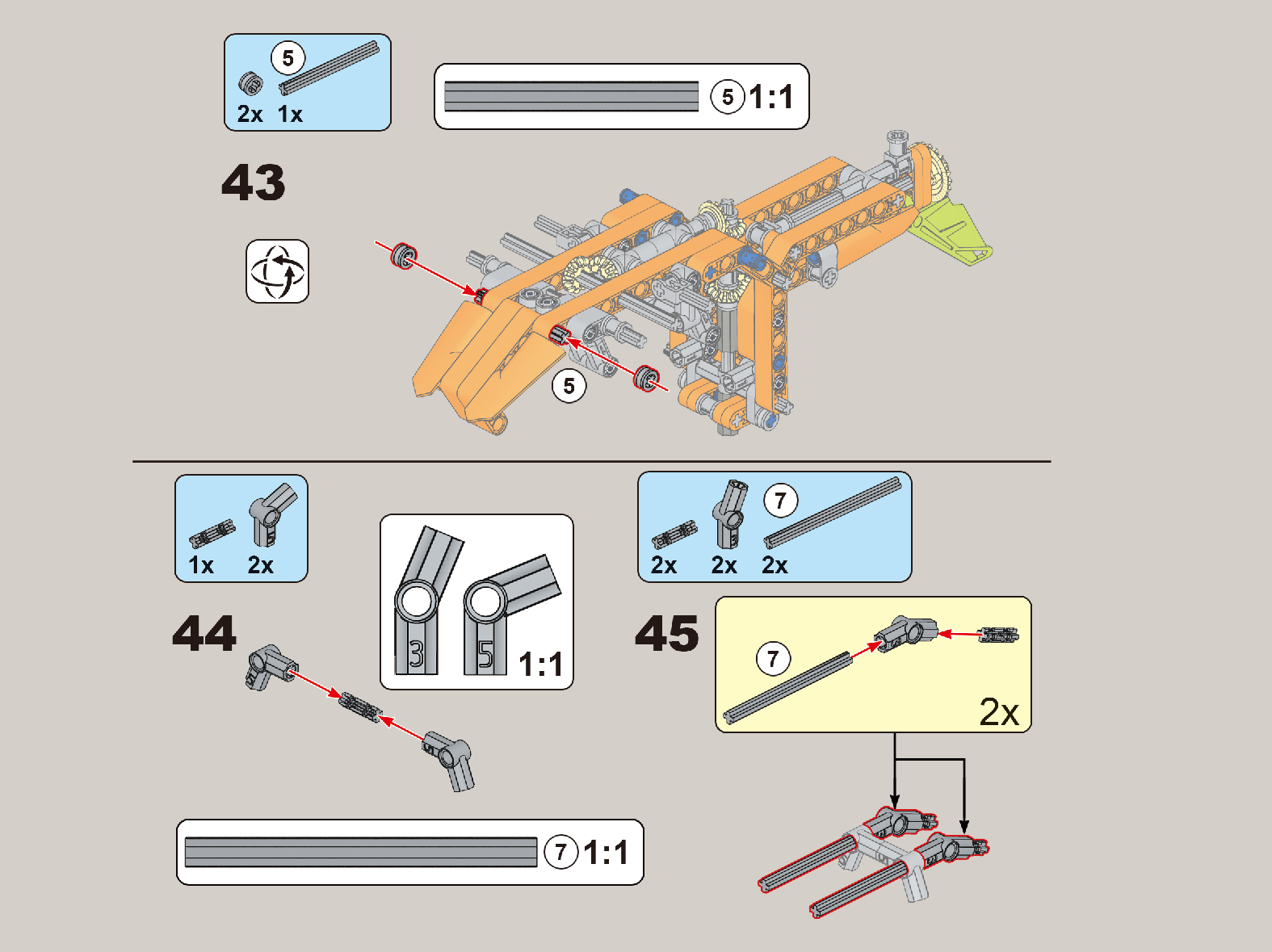 5

2x 1x

5 1:1

43

5

1x 2x

3

5

1:1

7

2x 2x 2x

44

45

7

2x

7 1:1