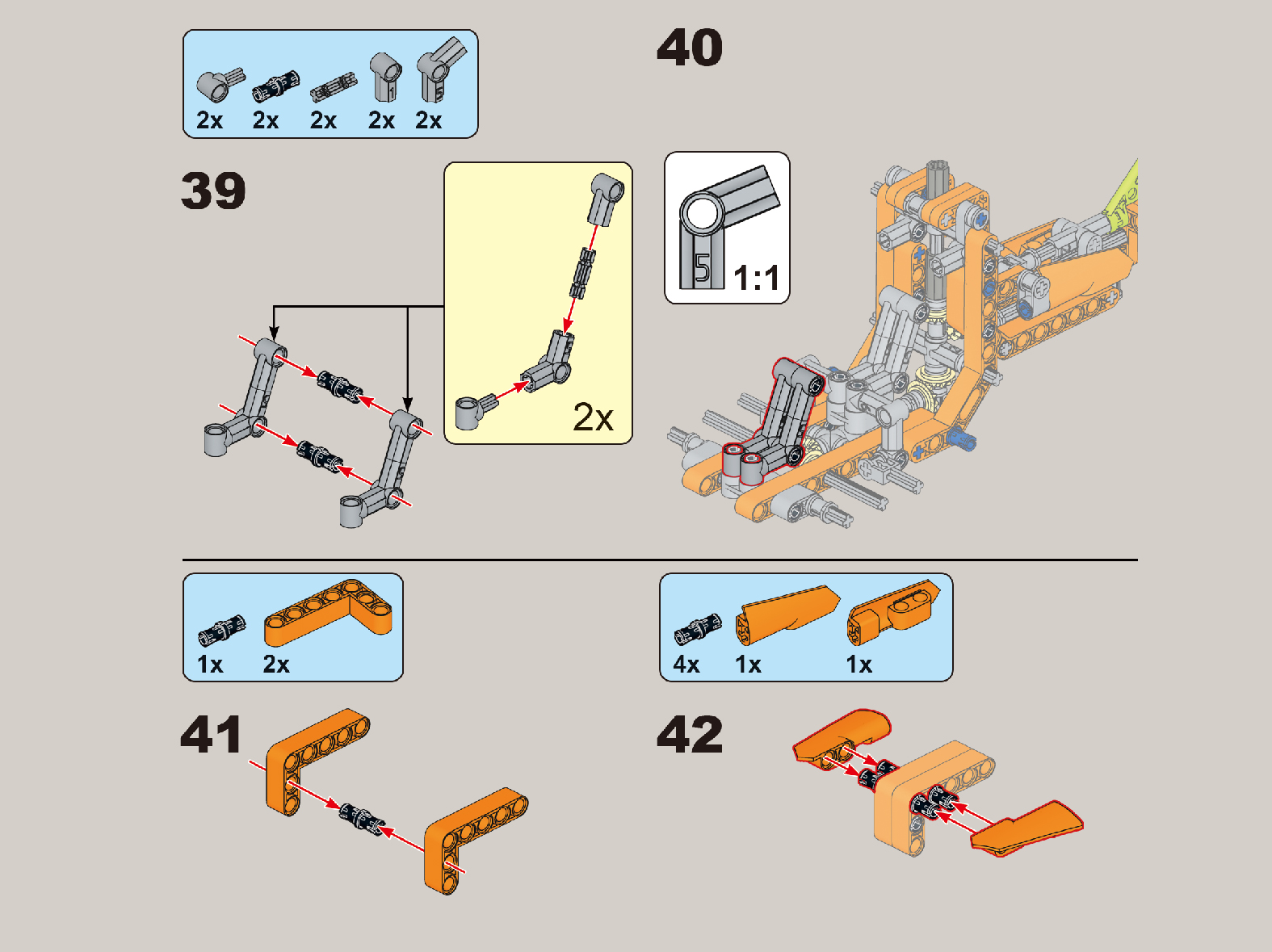 2x 2x 2x 2x 2x

40

39

2x

5 1:1

1x 2x

4x 1x 1x

41

42