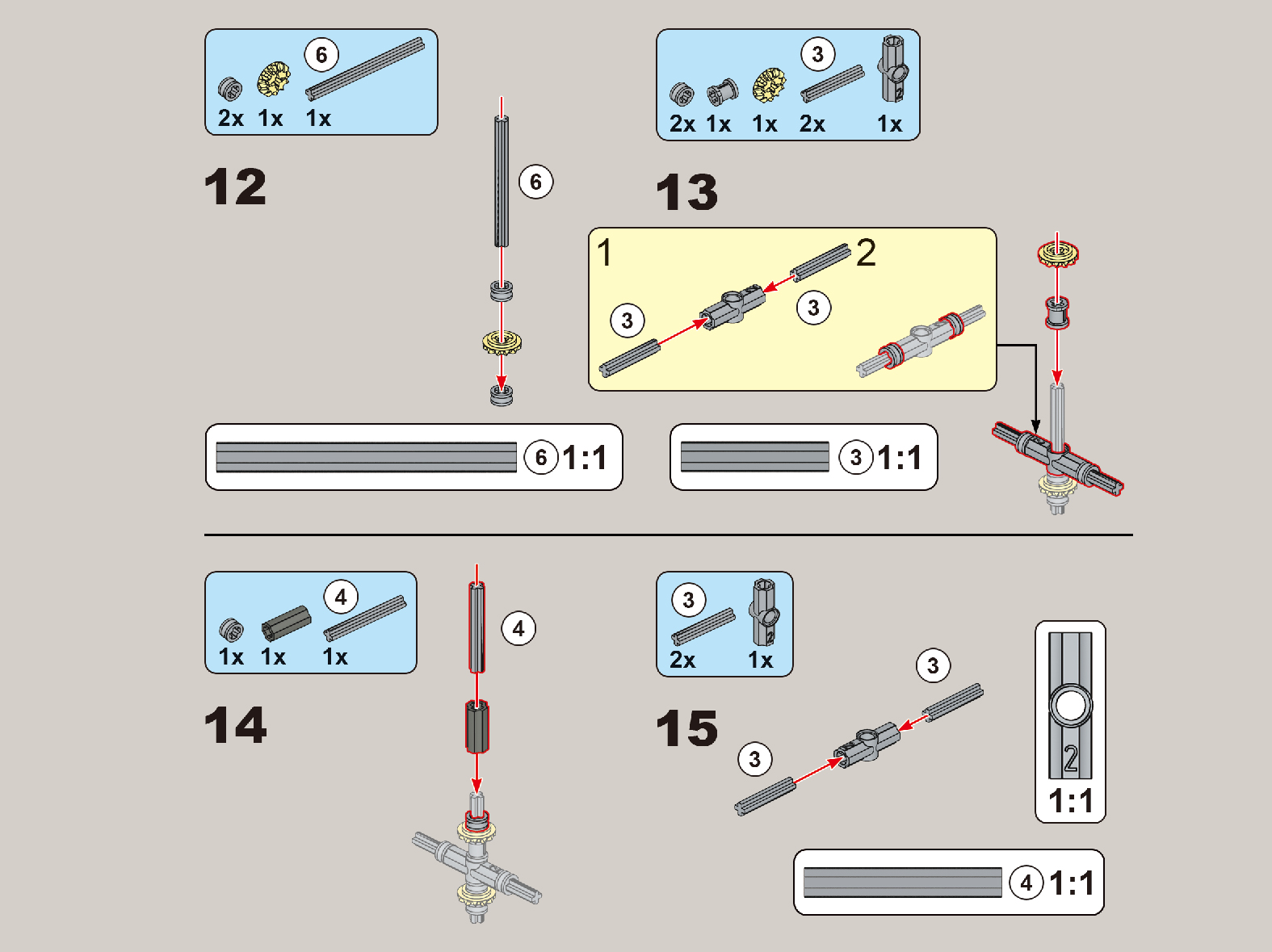 6
2x 1x 1x

12

6

6 1:1

3
2x 1x 1x 2x 1x

13

1 2

3 3

3 1:1

4
1x 1x 1x

14

4

3
2x 1x

15

3

3

2
1:1

4 1:1