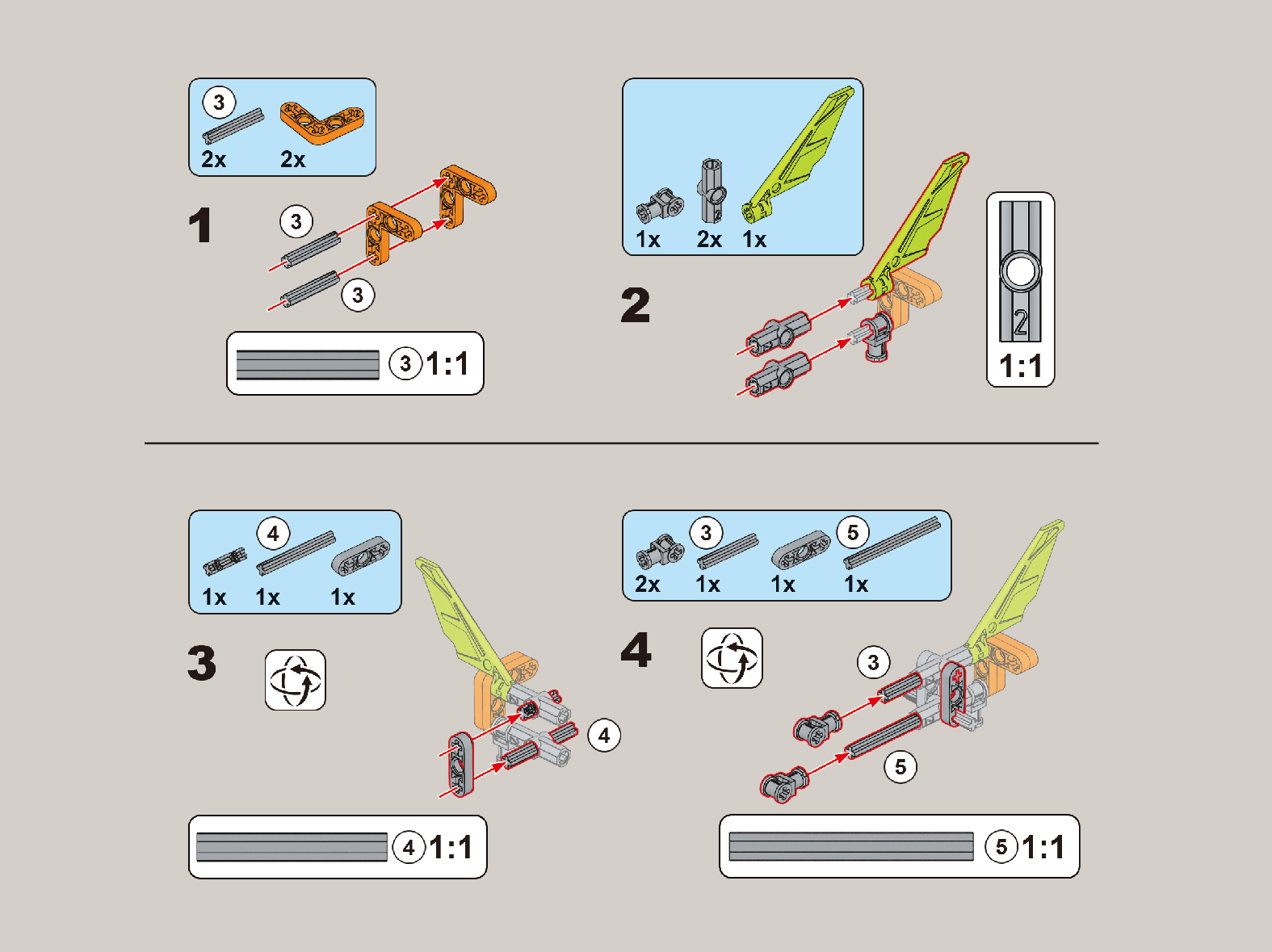 3
2x 2x

1

3

3

3 1:1

1x 2x 1x

2

2

1:1

4
1x 1x 1x

3

4

4 1:1

3 5
2x 1x 1x 1x

4

3

5

5 1:1