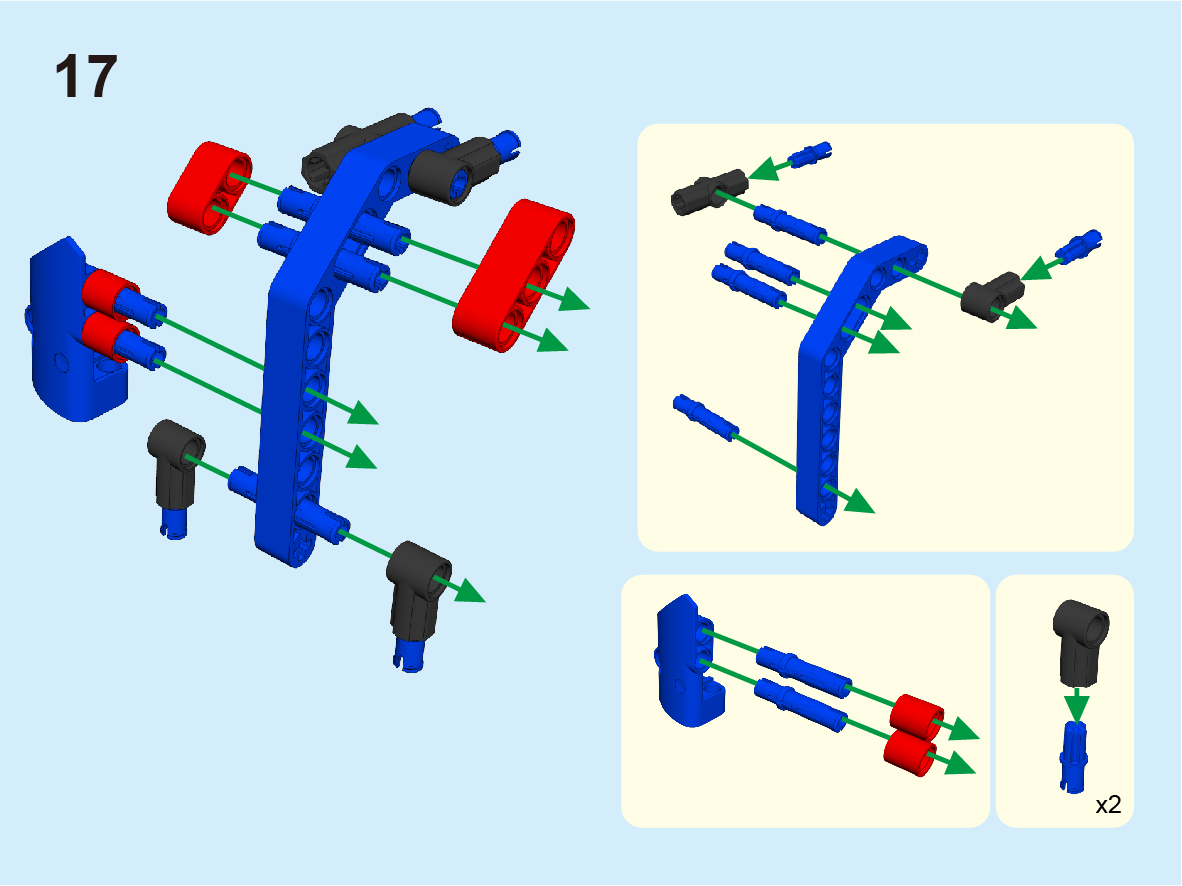 17

x2