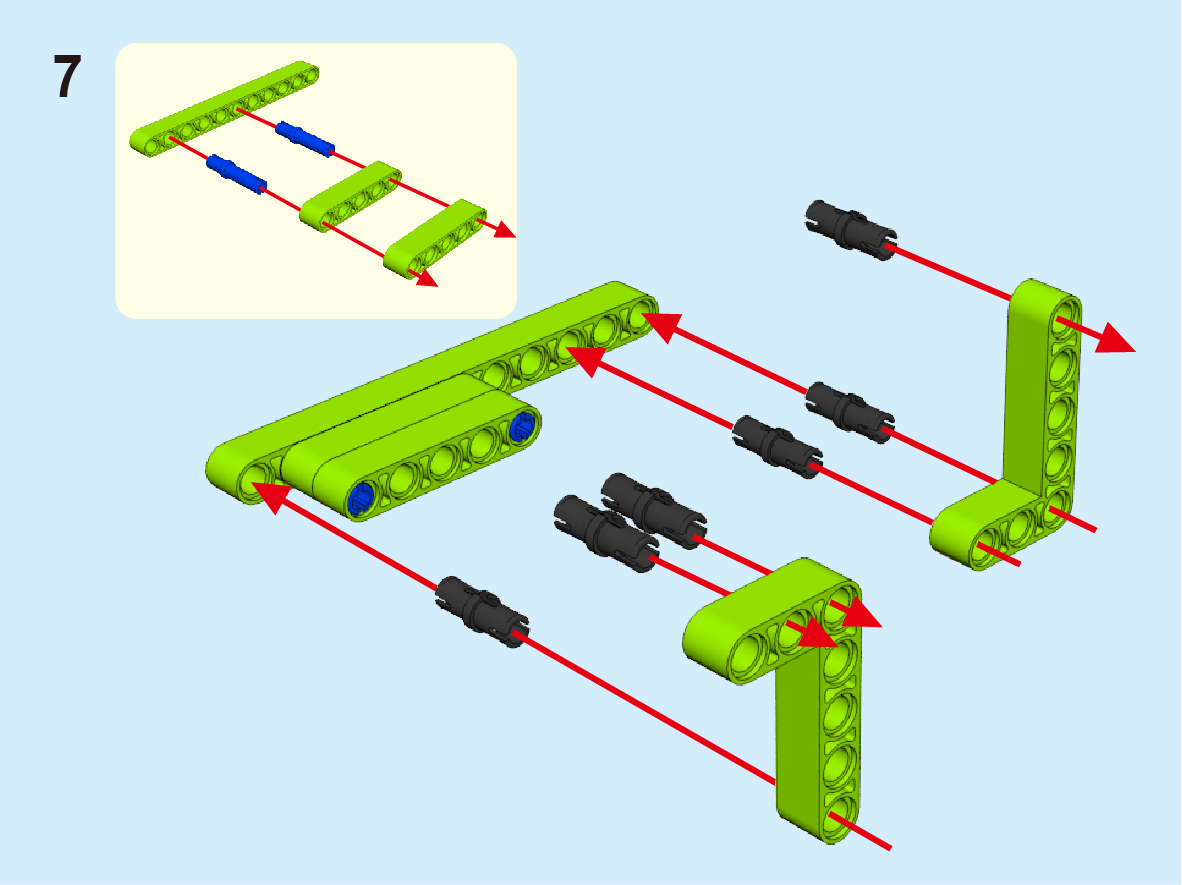 7