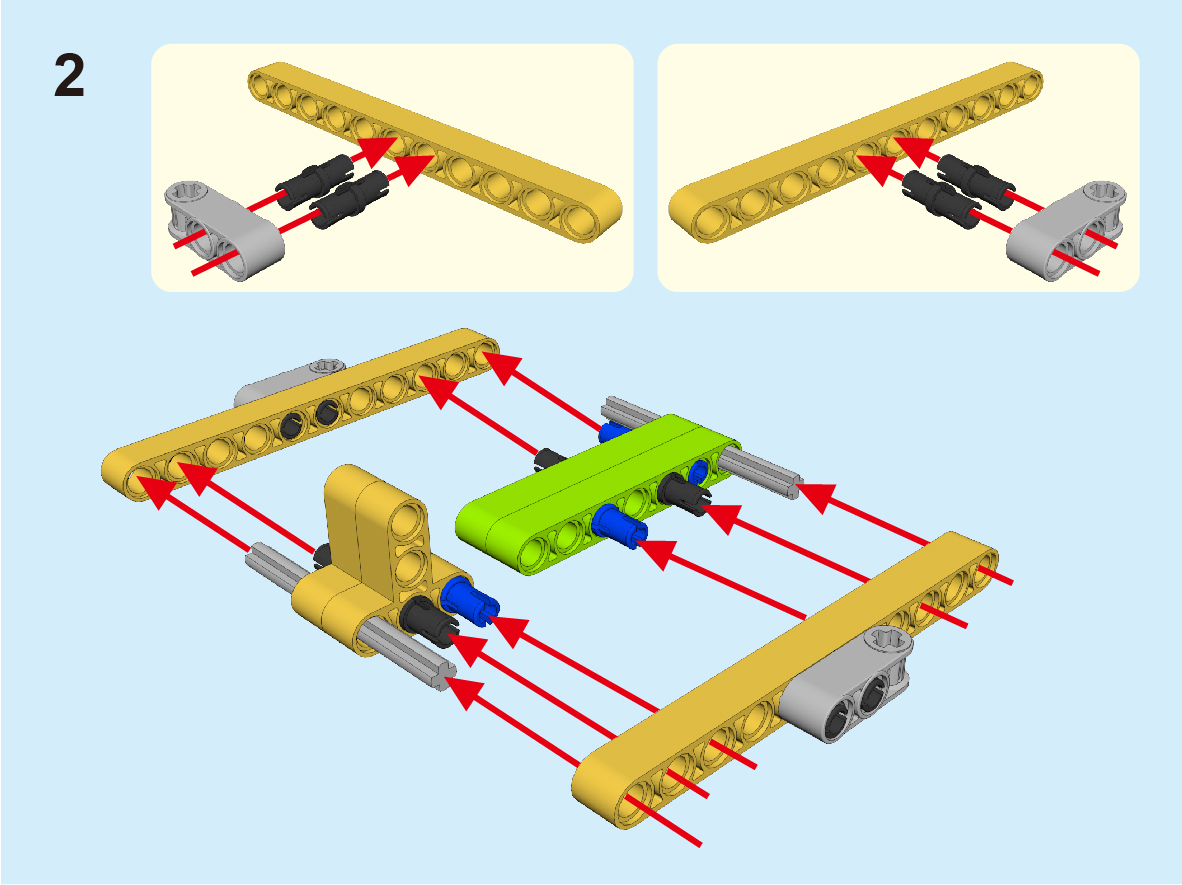 2