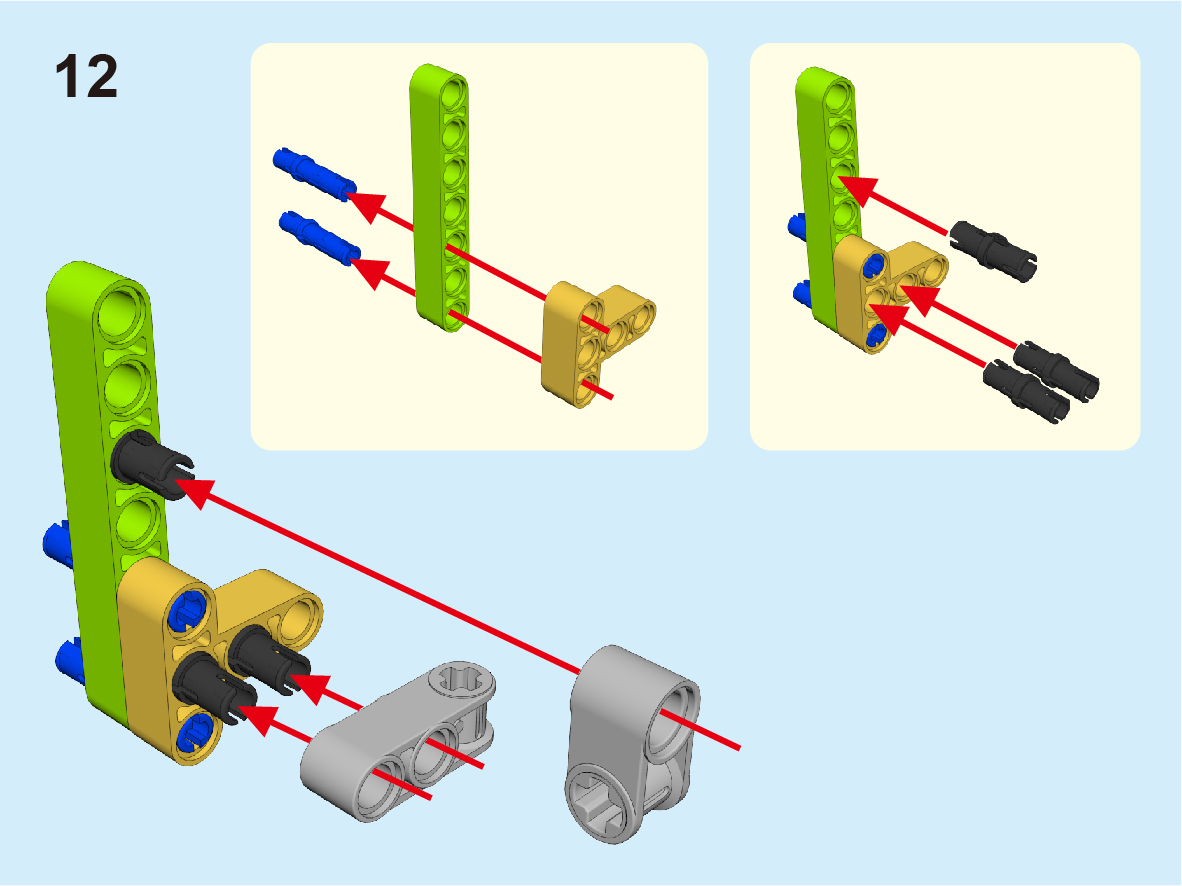 12