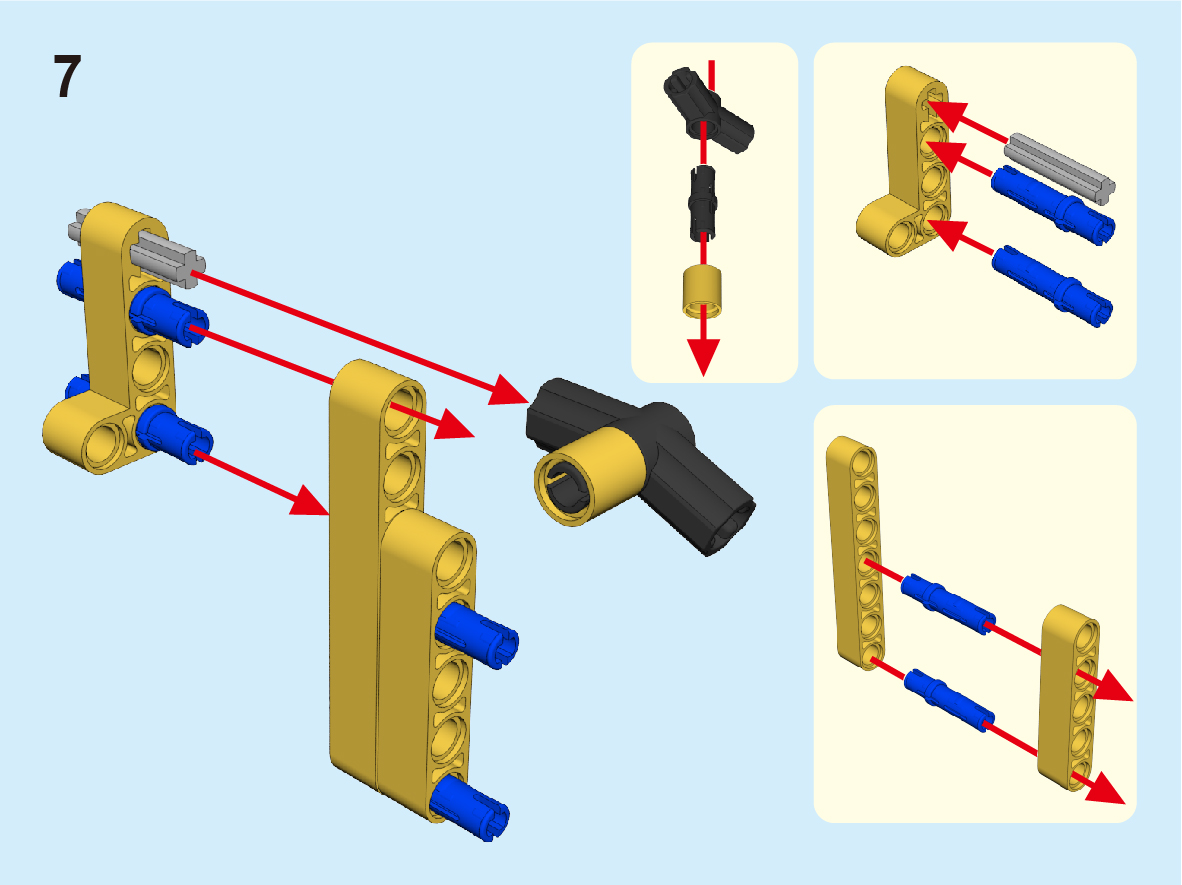 7