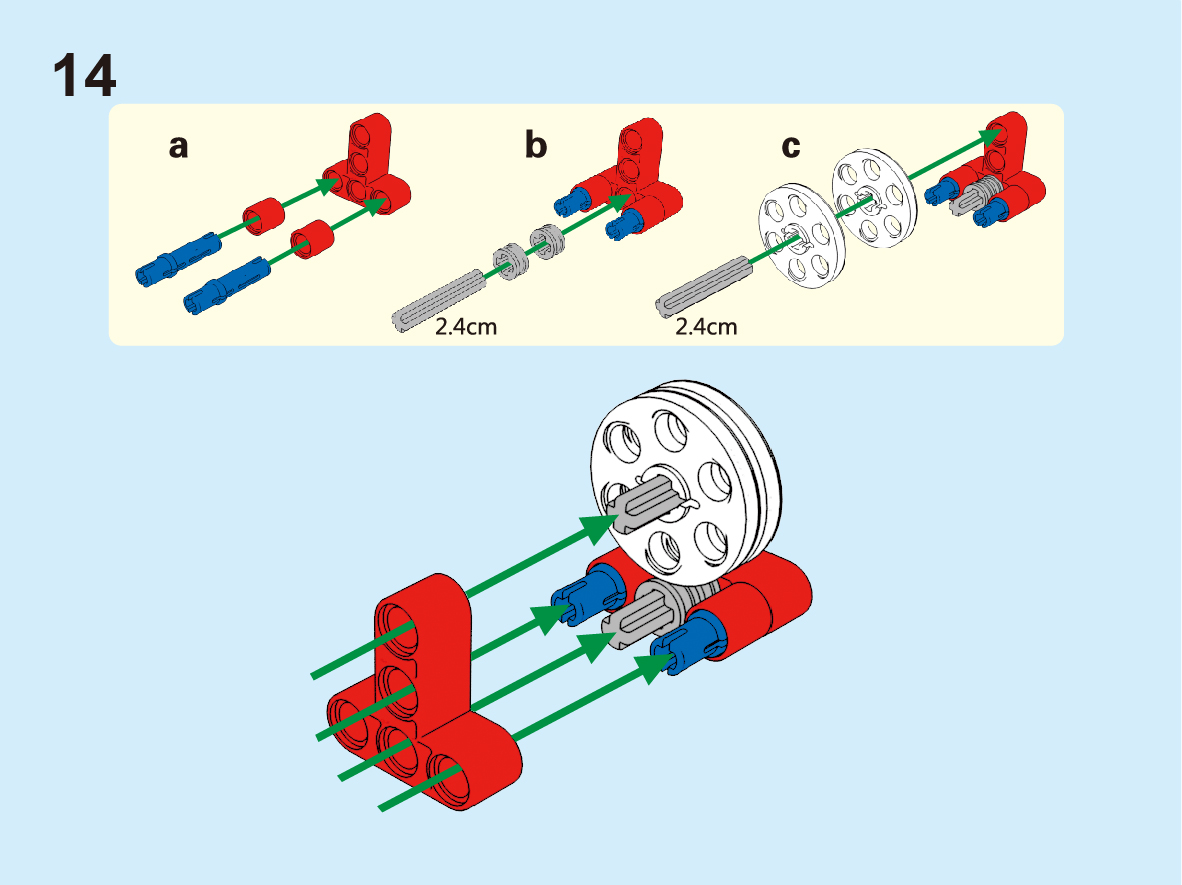 14

a

b

2.4cm

c

2.4cm