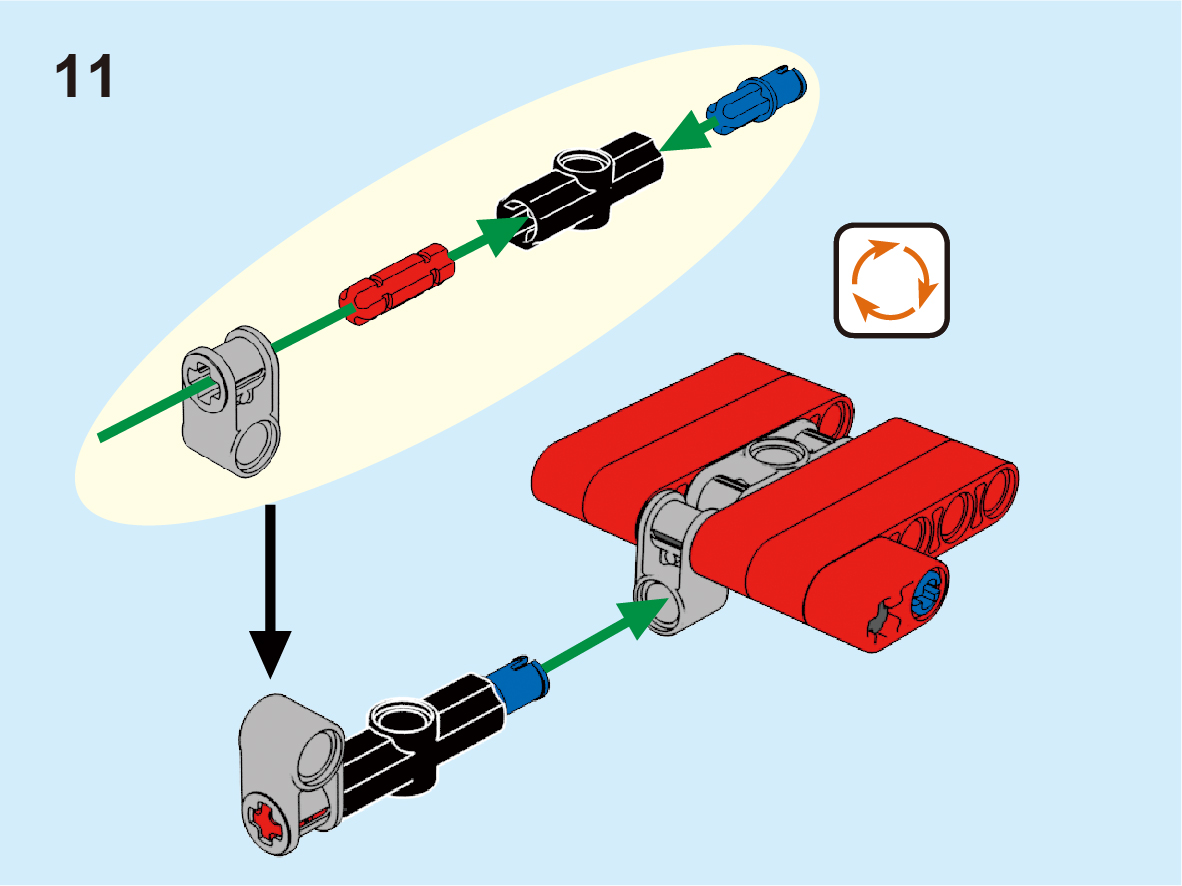 11