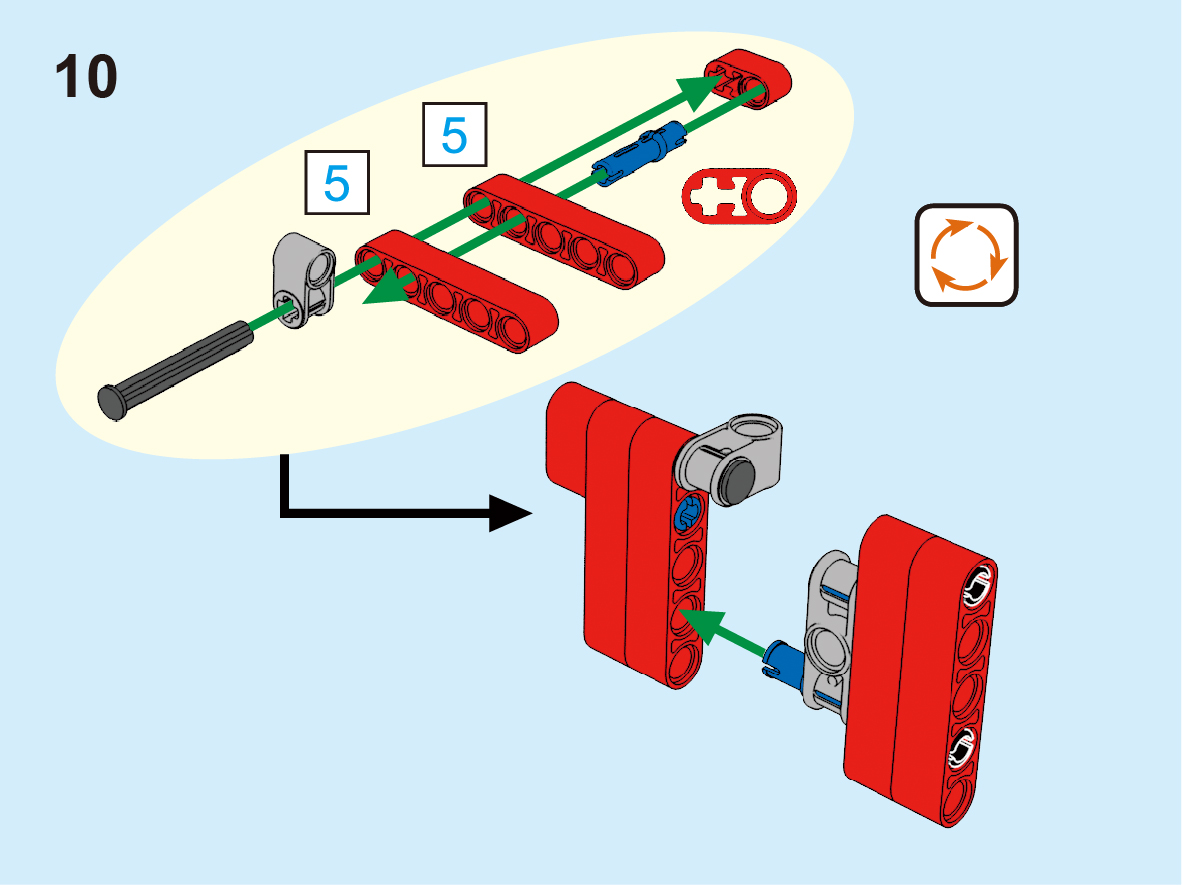 10

5

5