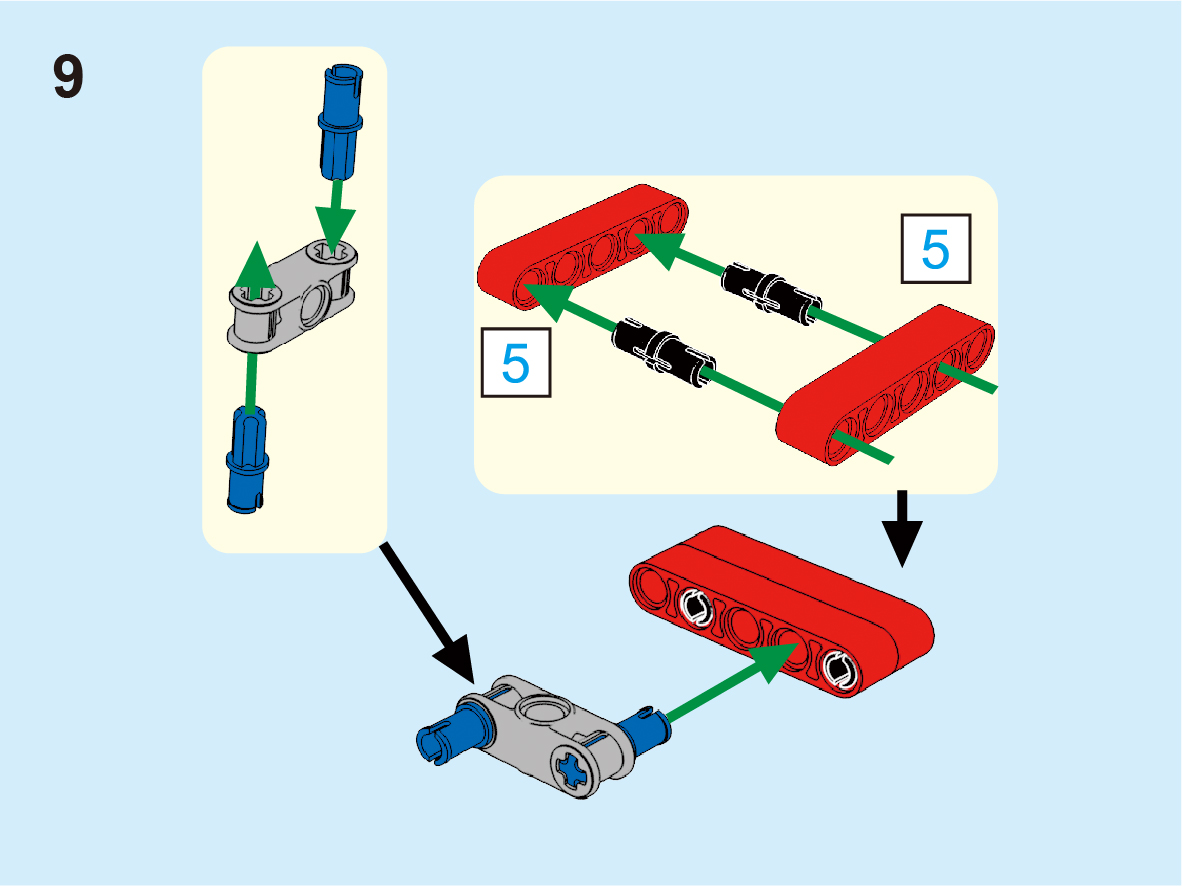 9

5

5