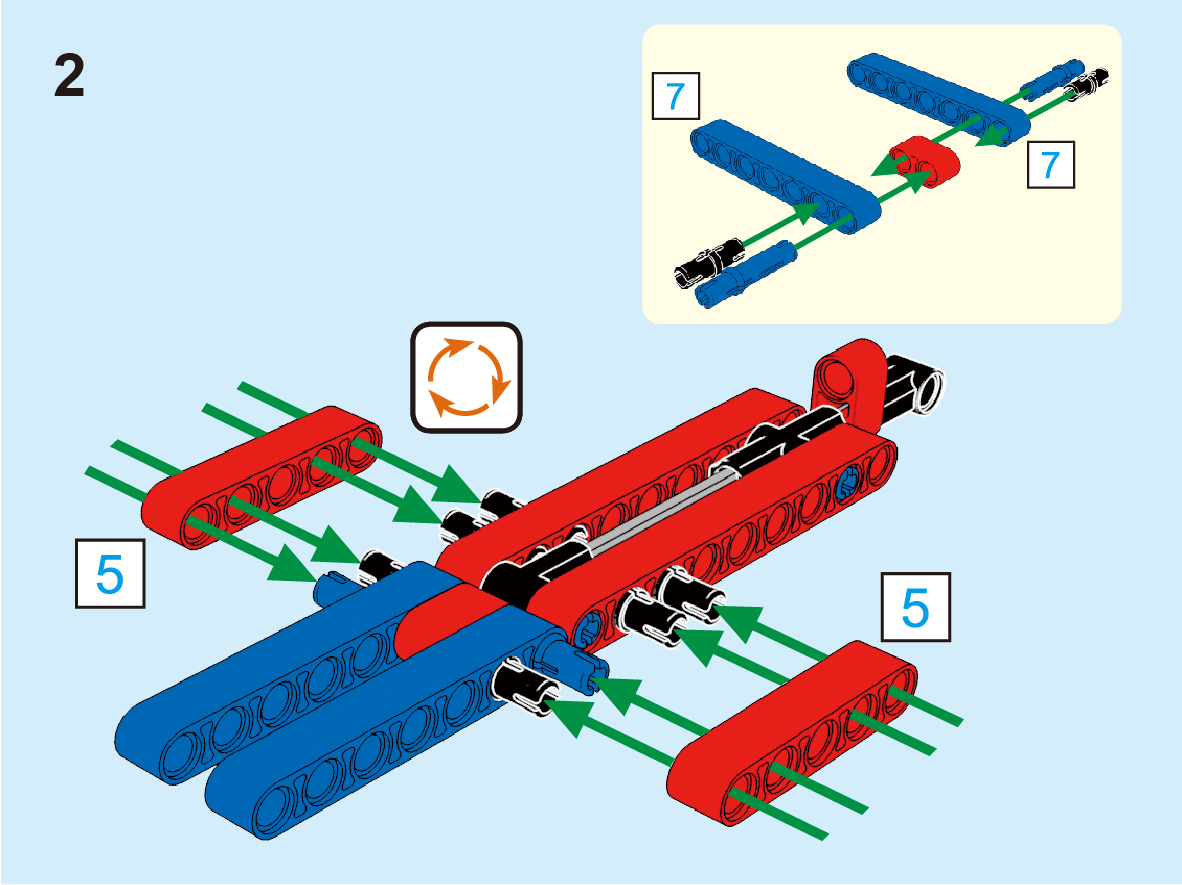 2

7

7

5

5