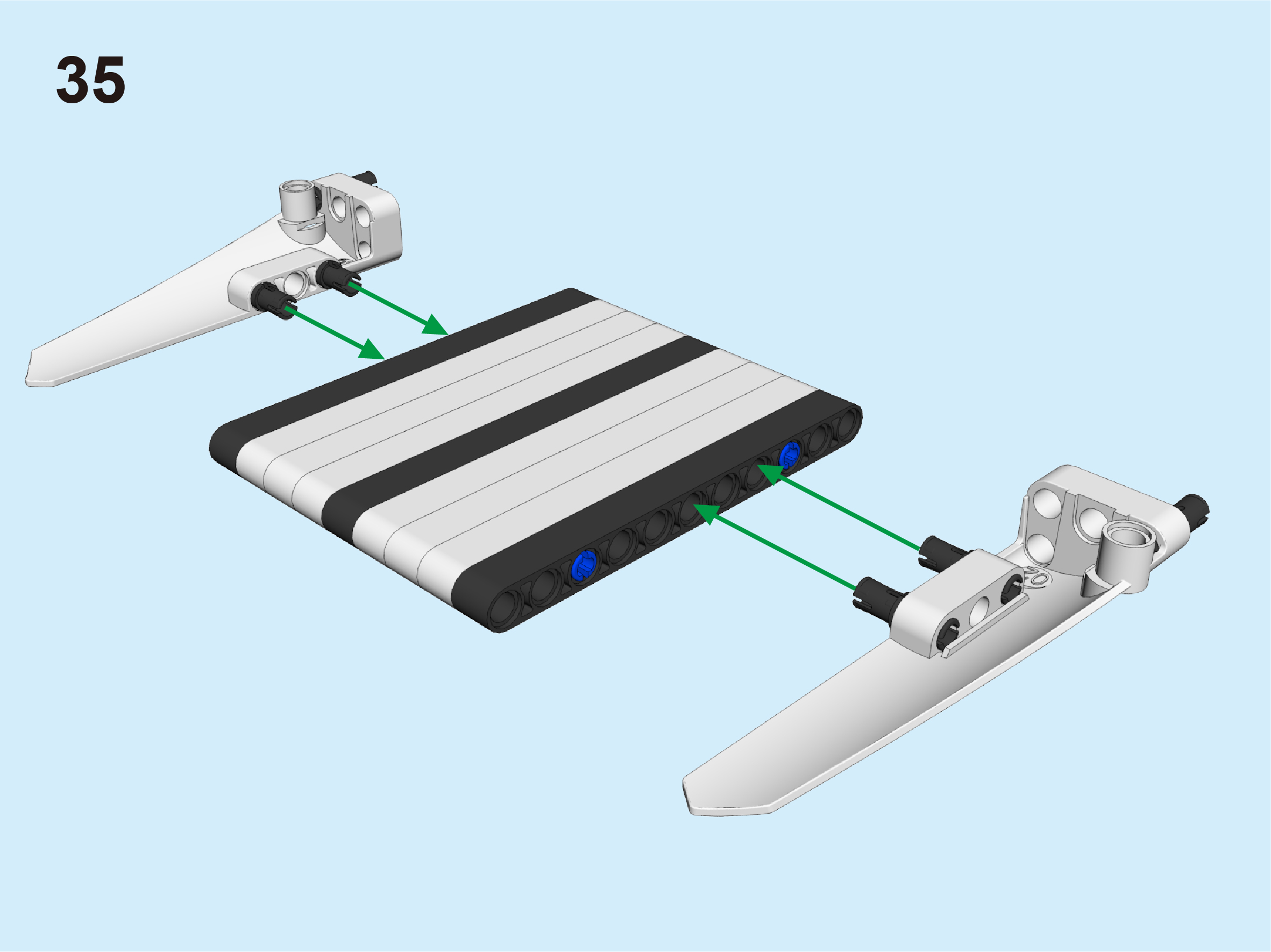 35