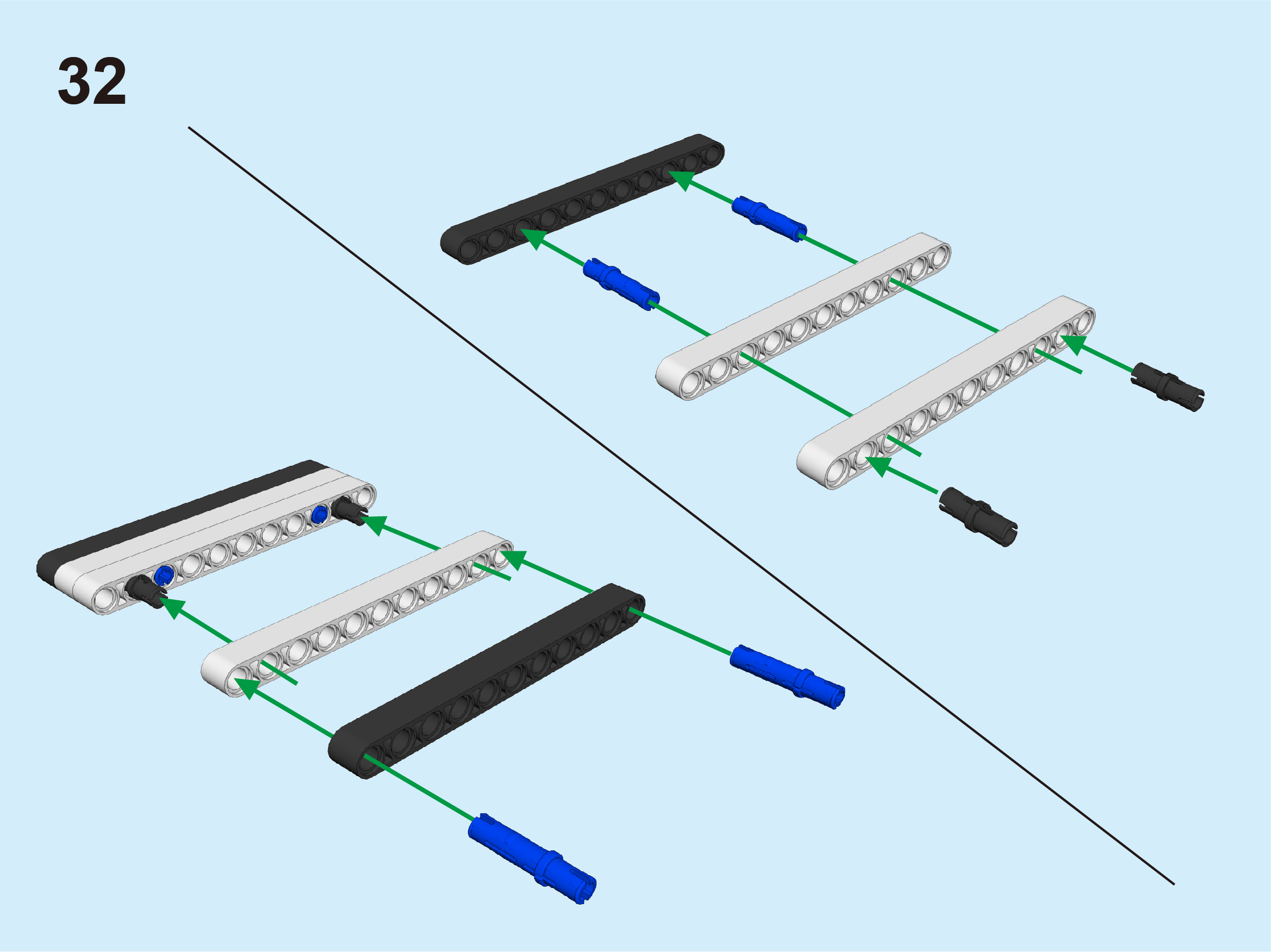 32