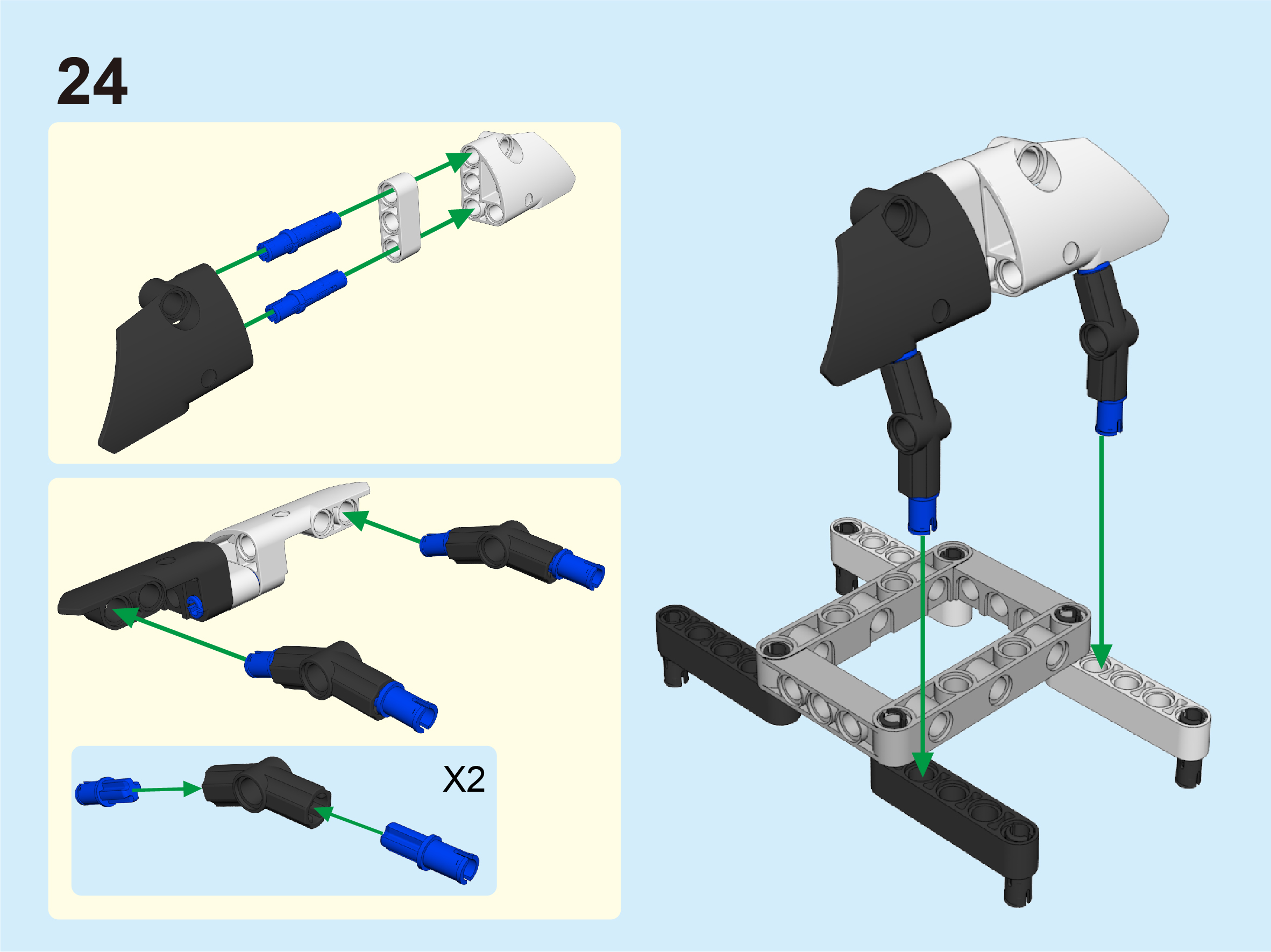 24

X2