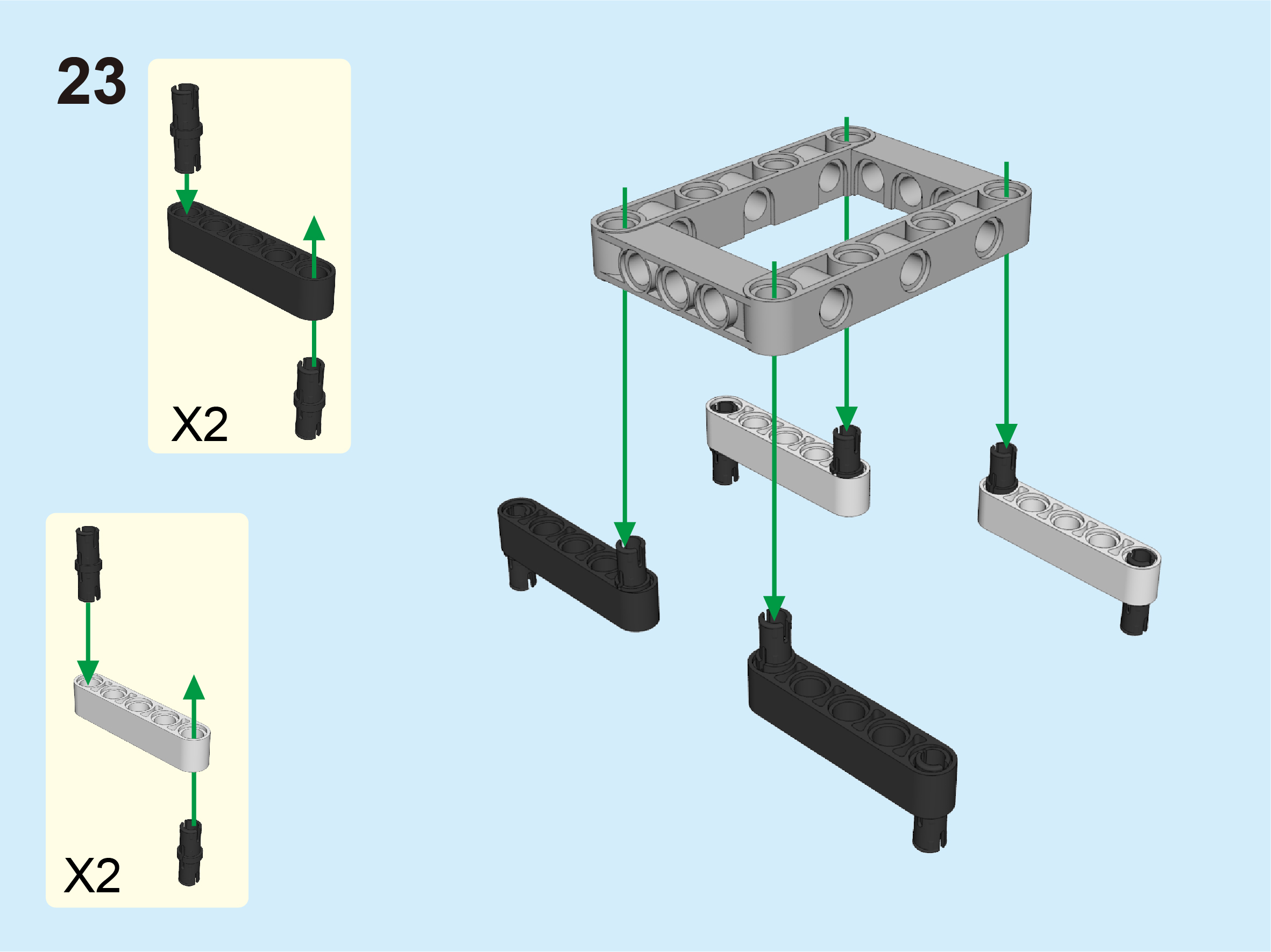 23

X2

X2