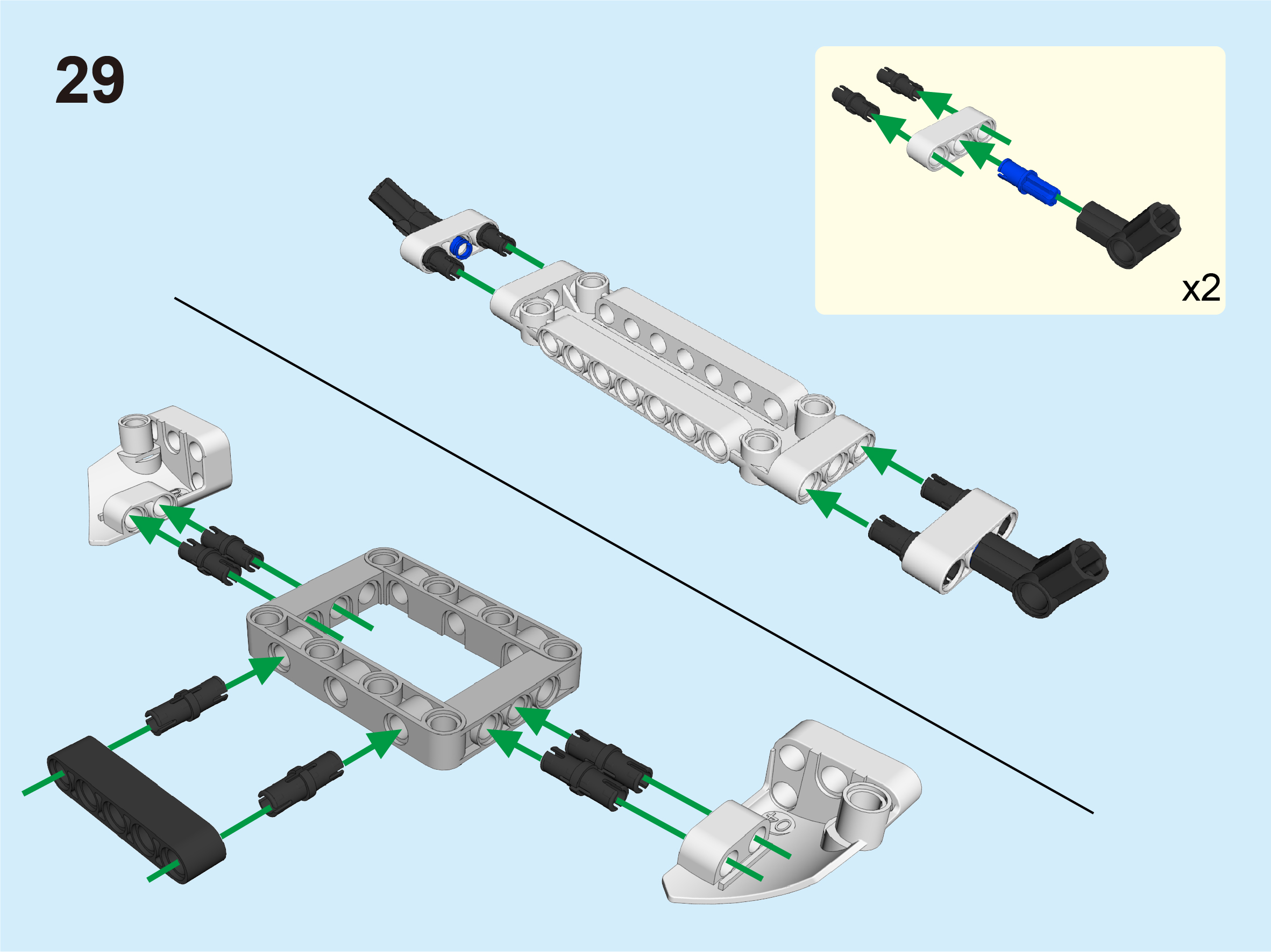 29

x2