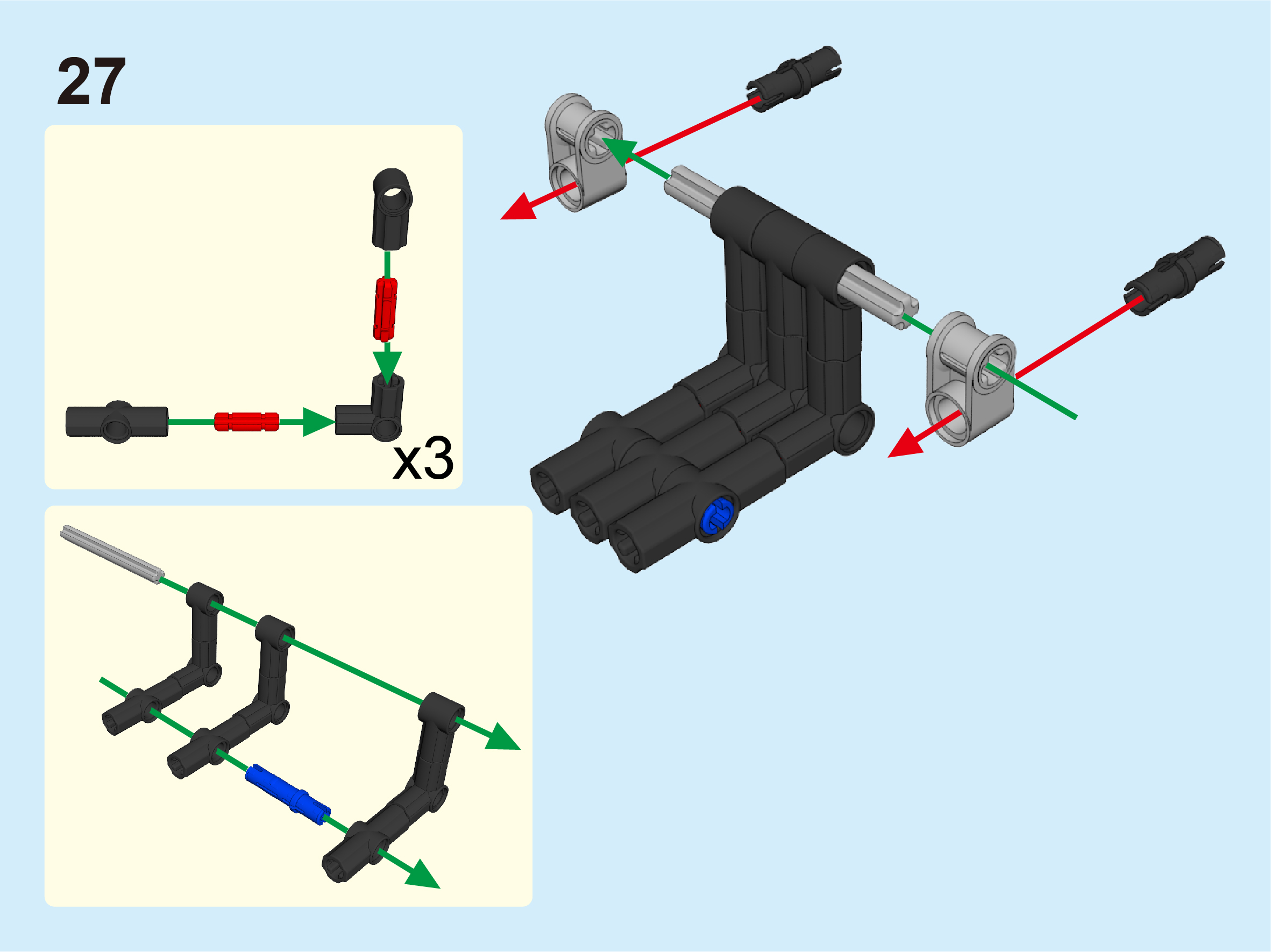 27

x3