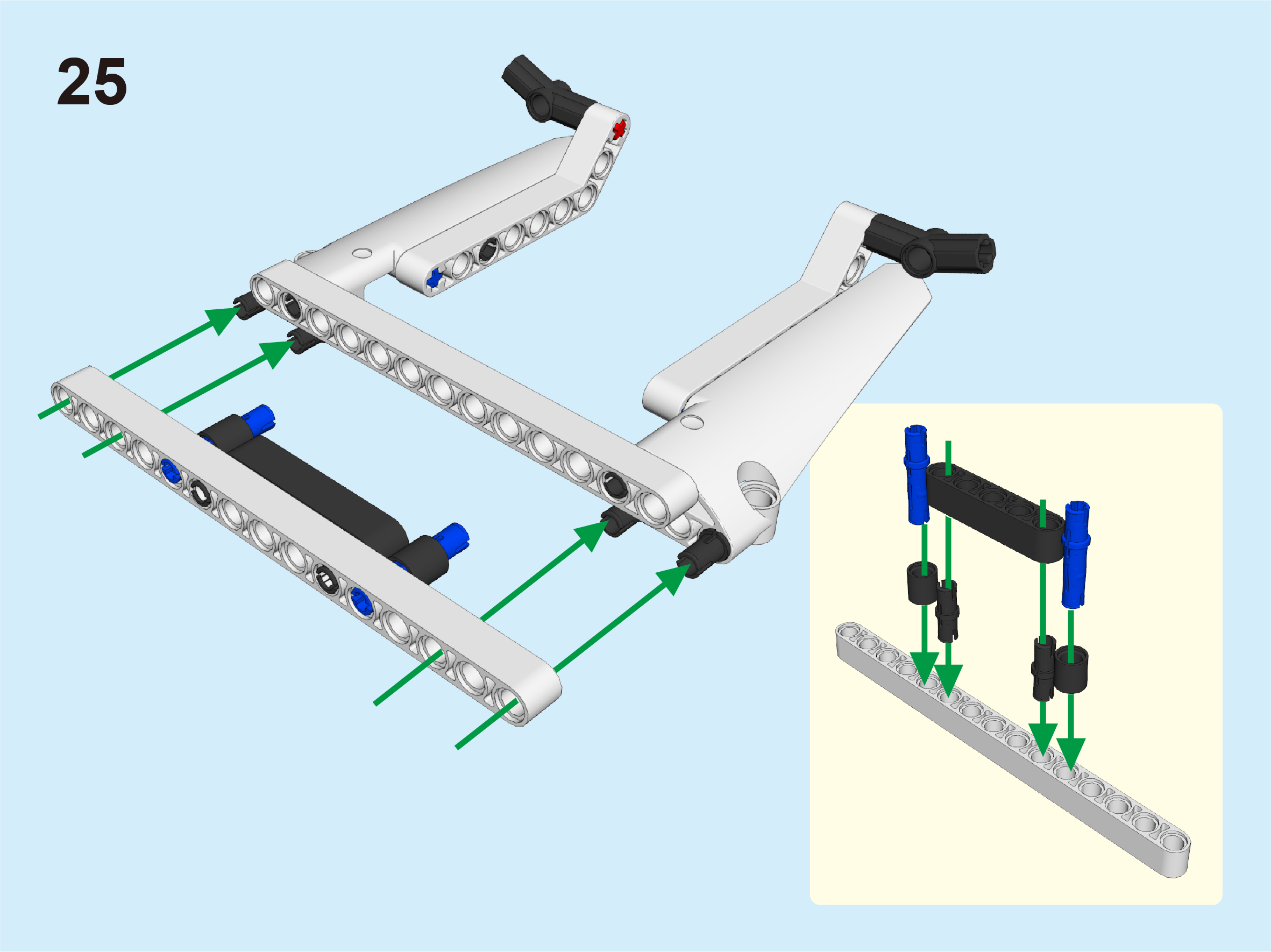 25