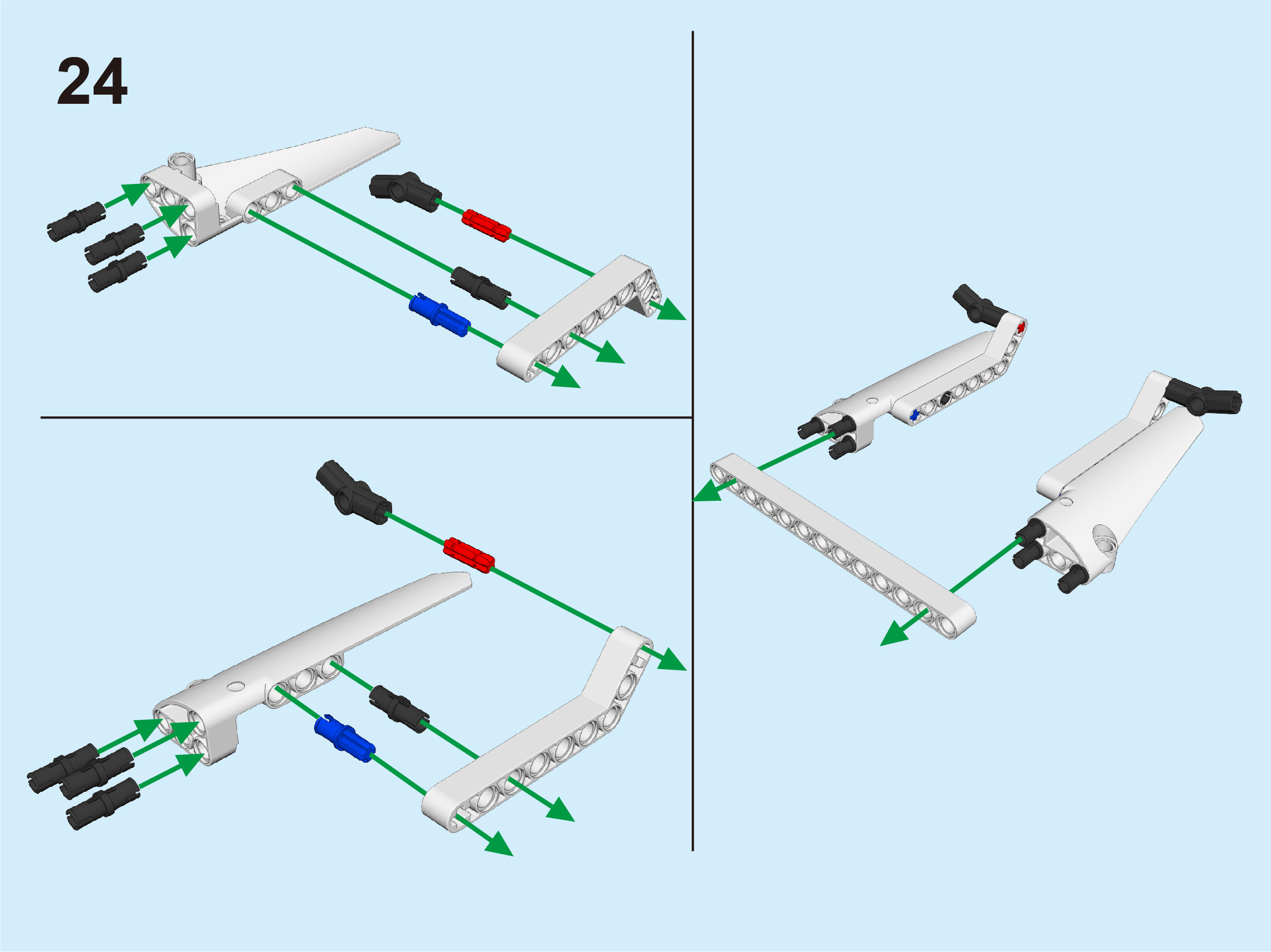 24