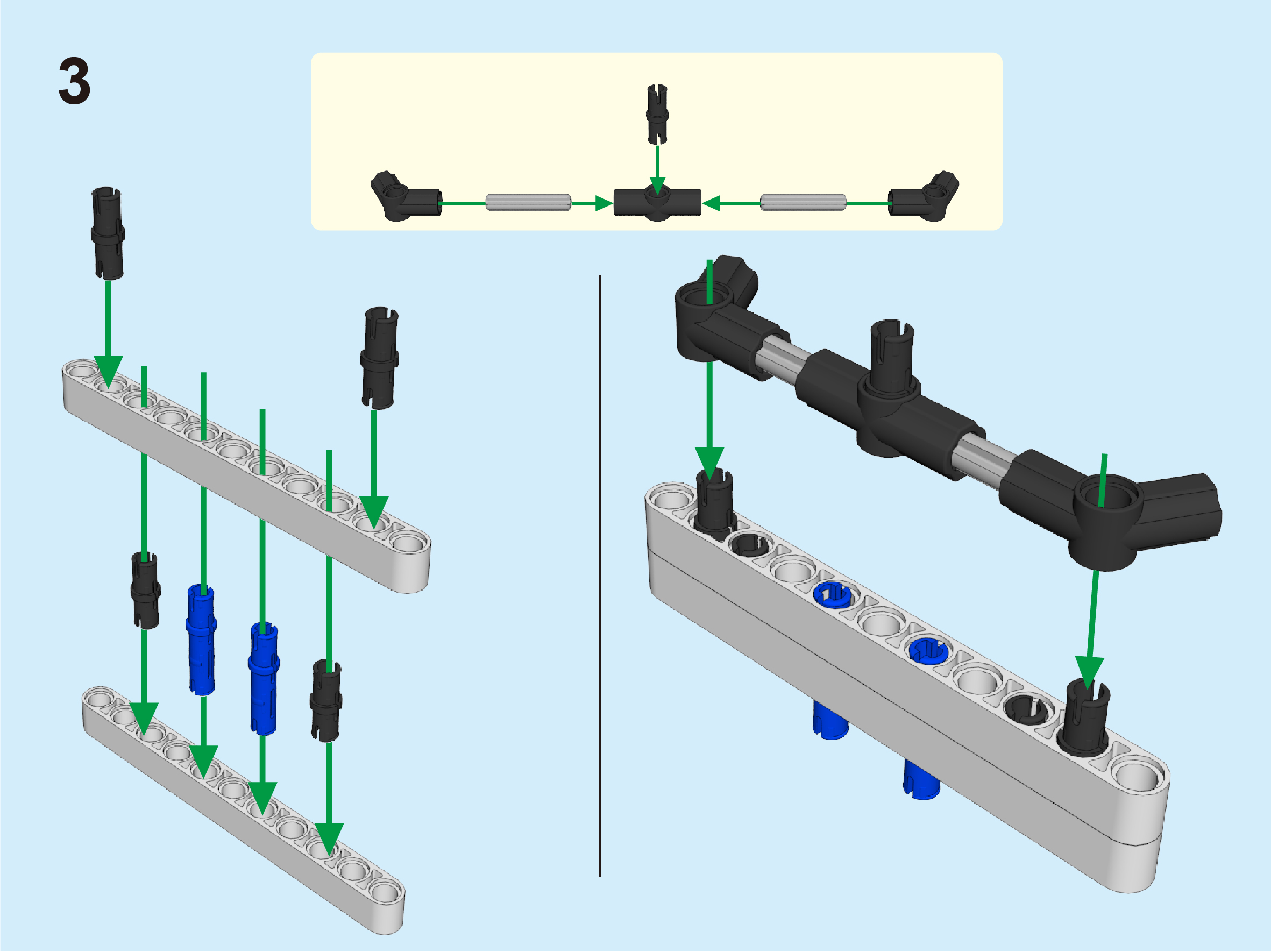 3