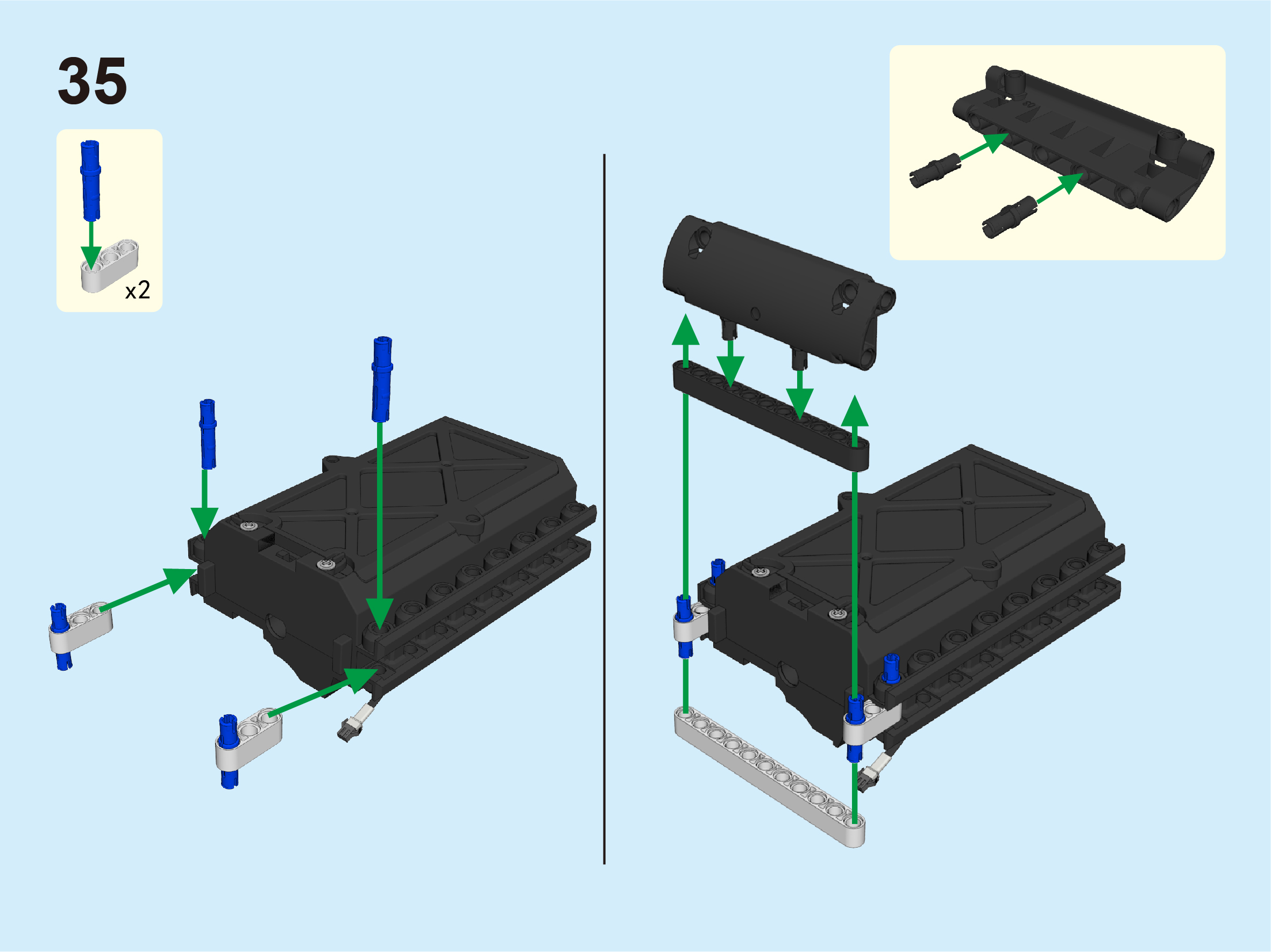 35

x2