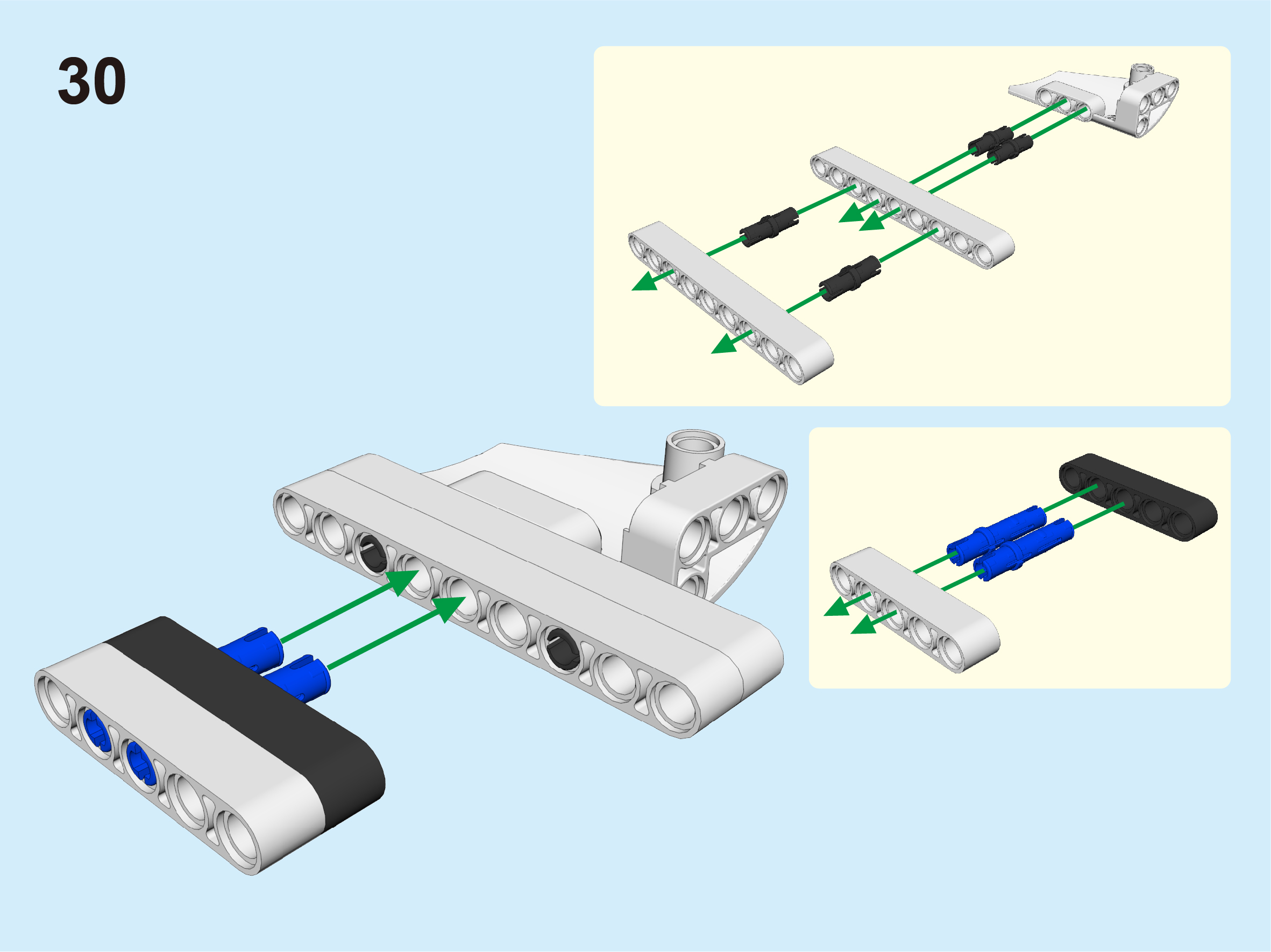 30