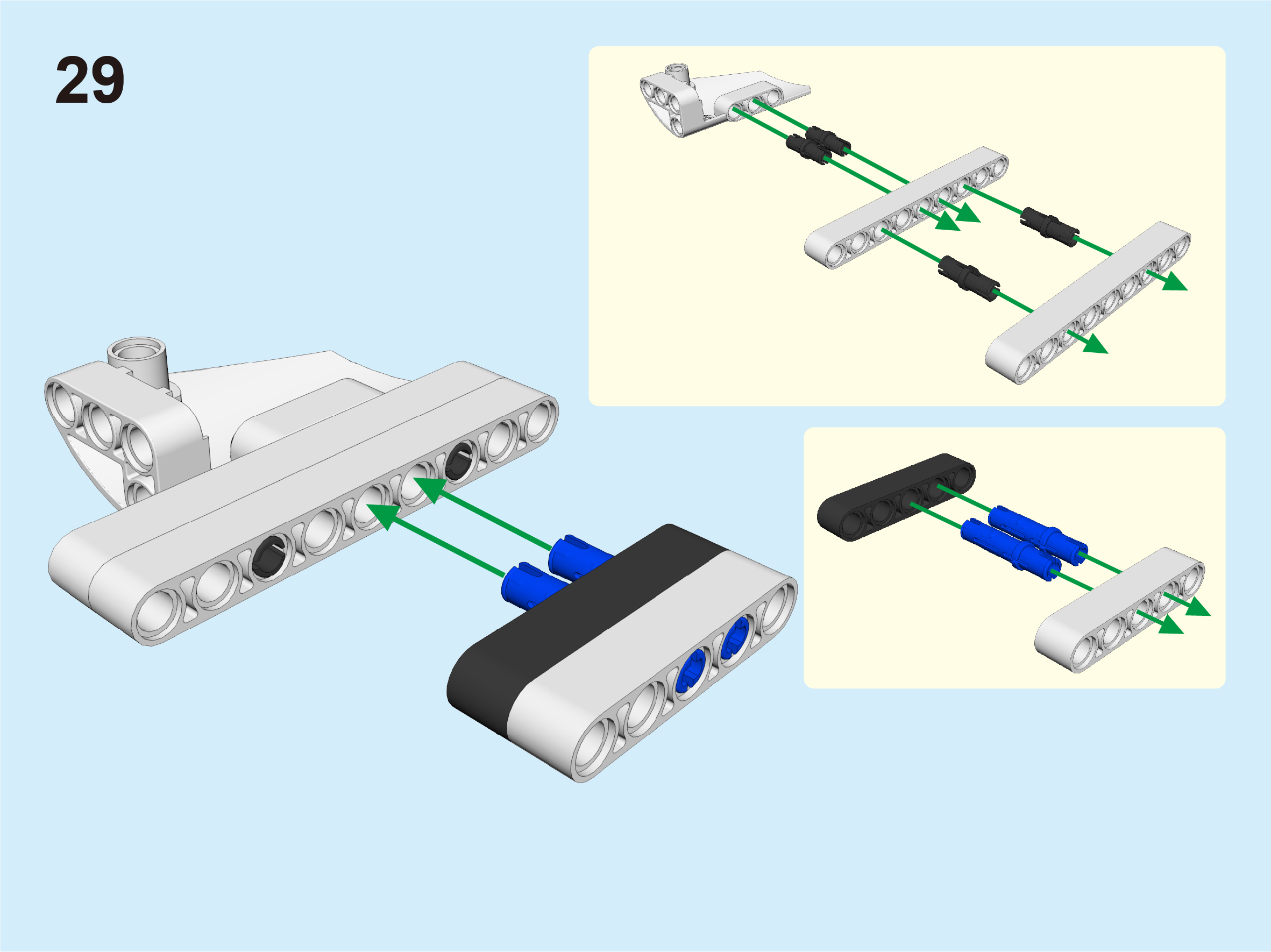 29