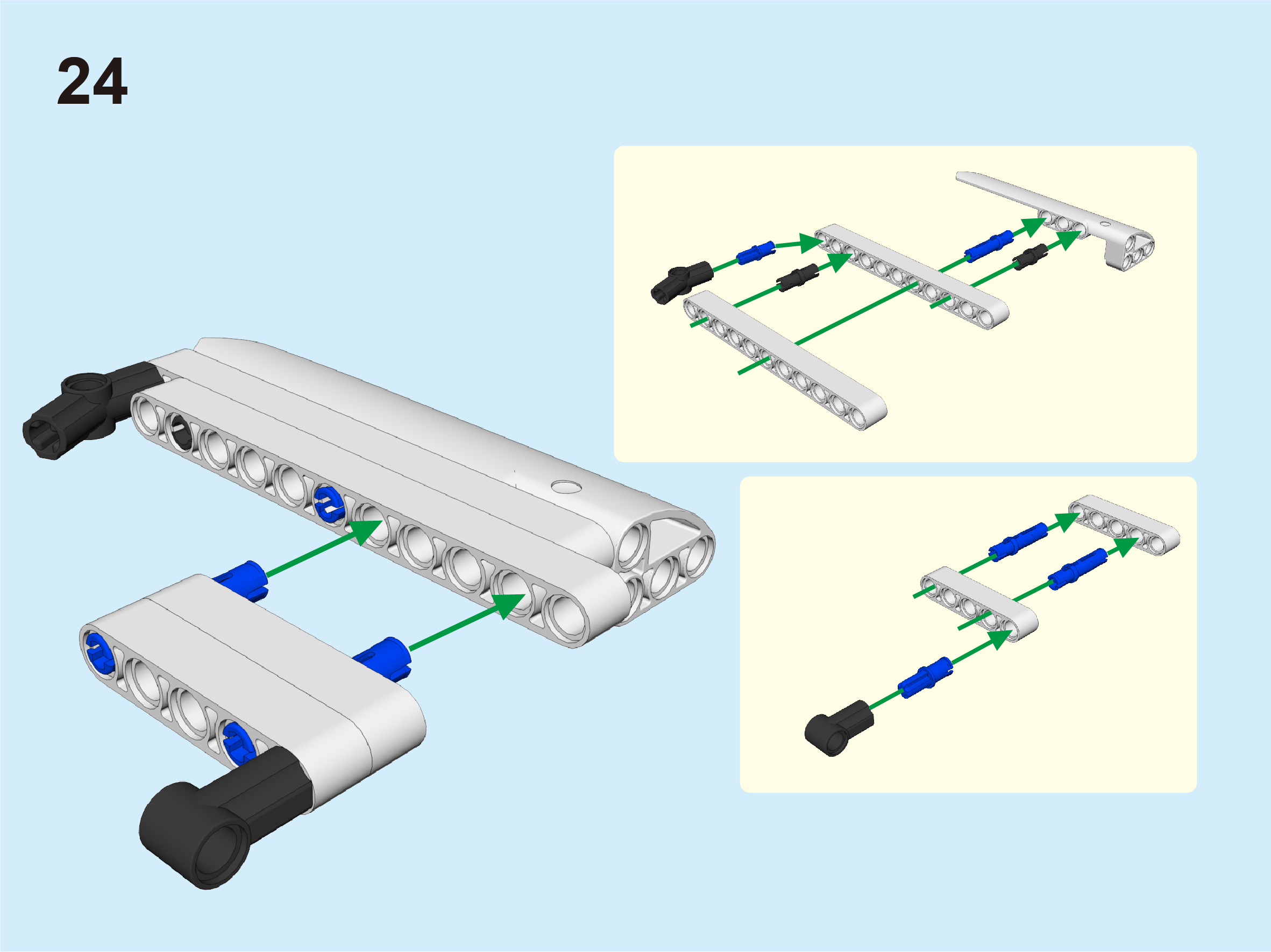 24