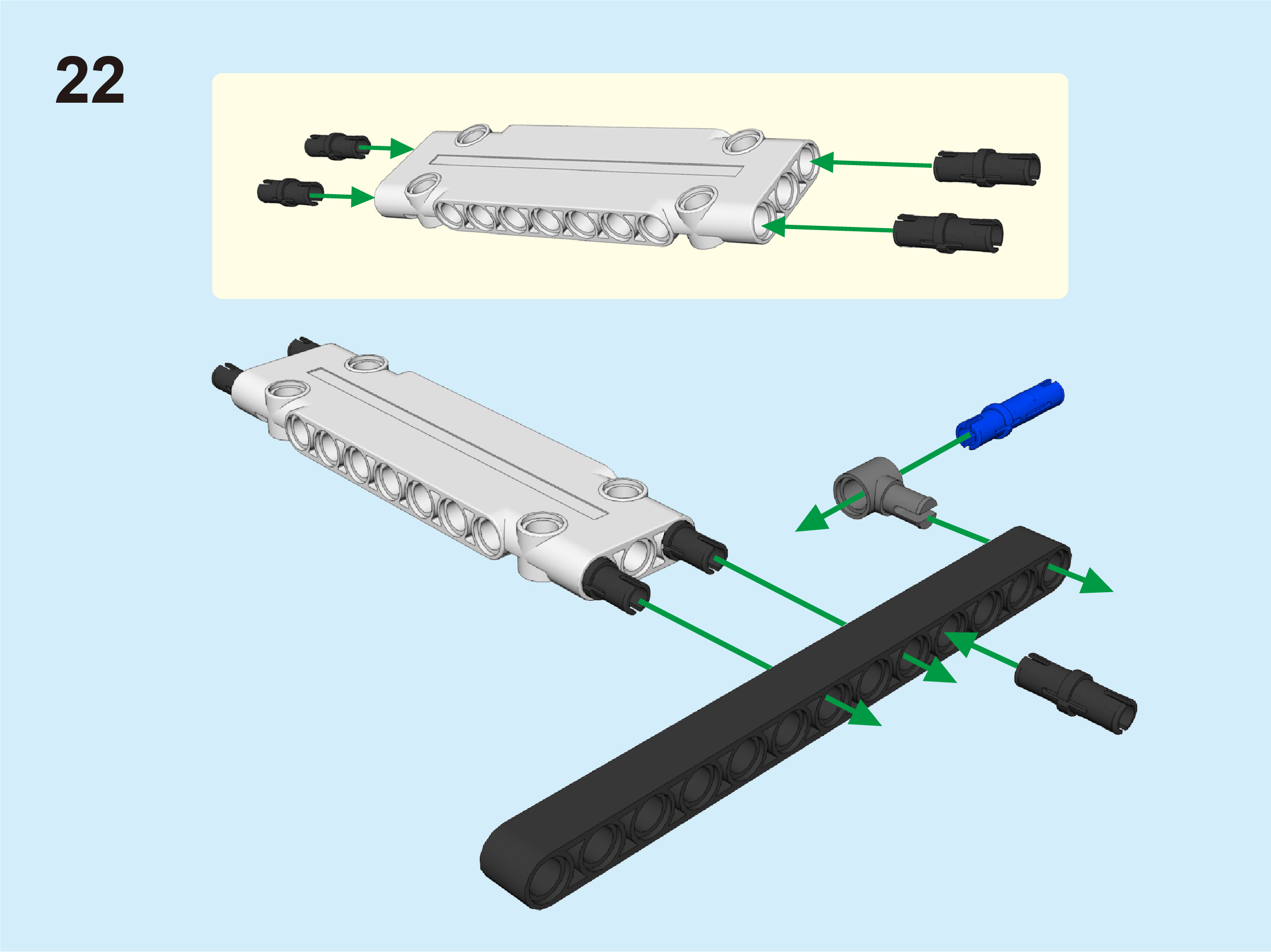 22