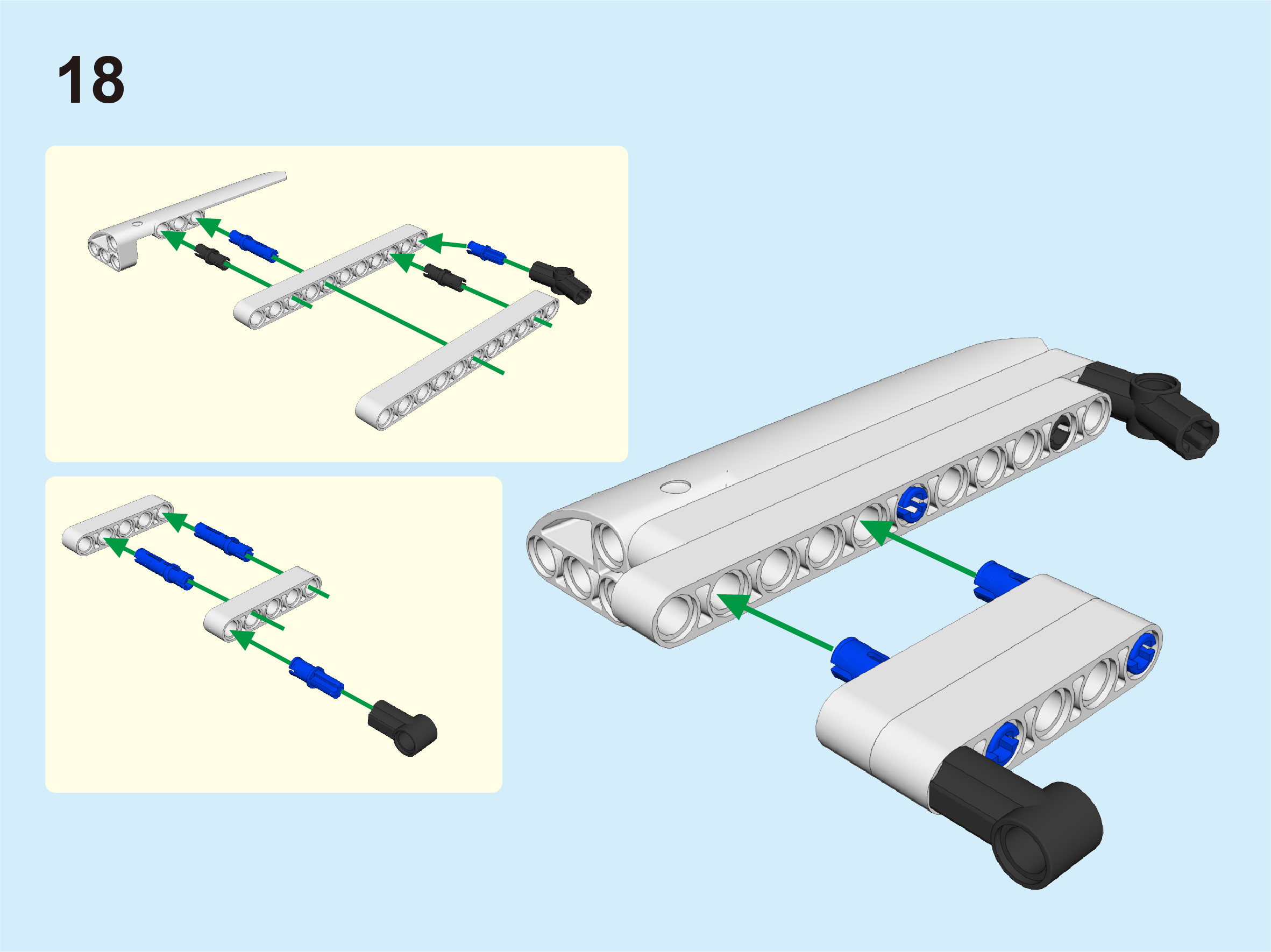 18