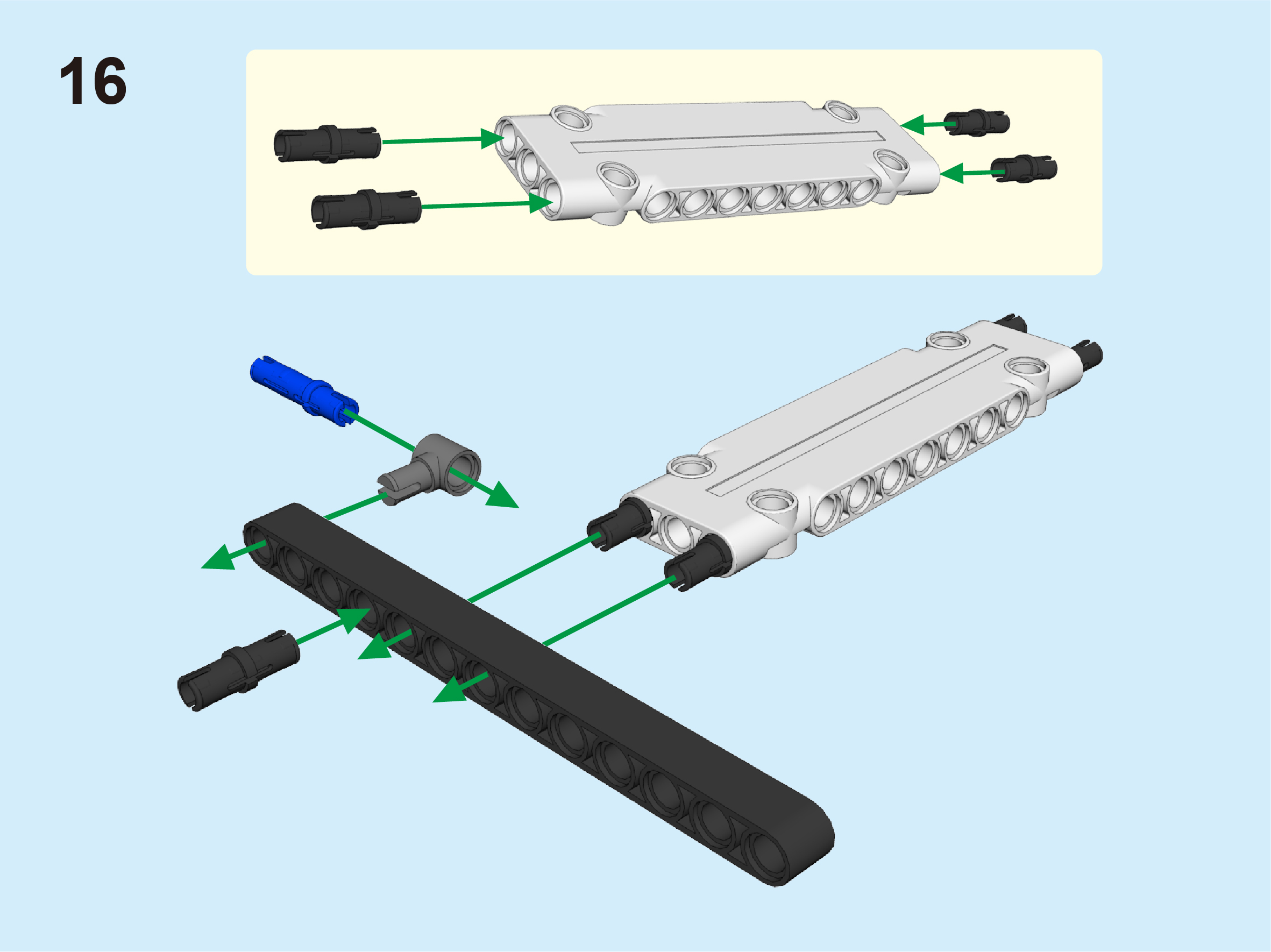 16