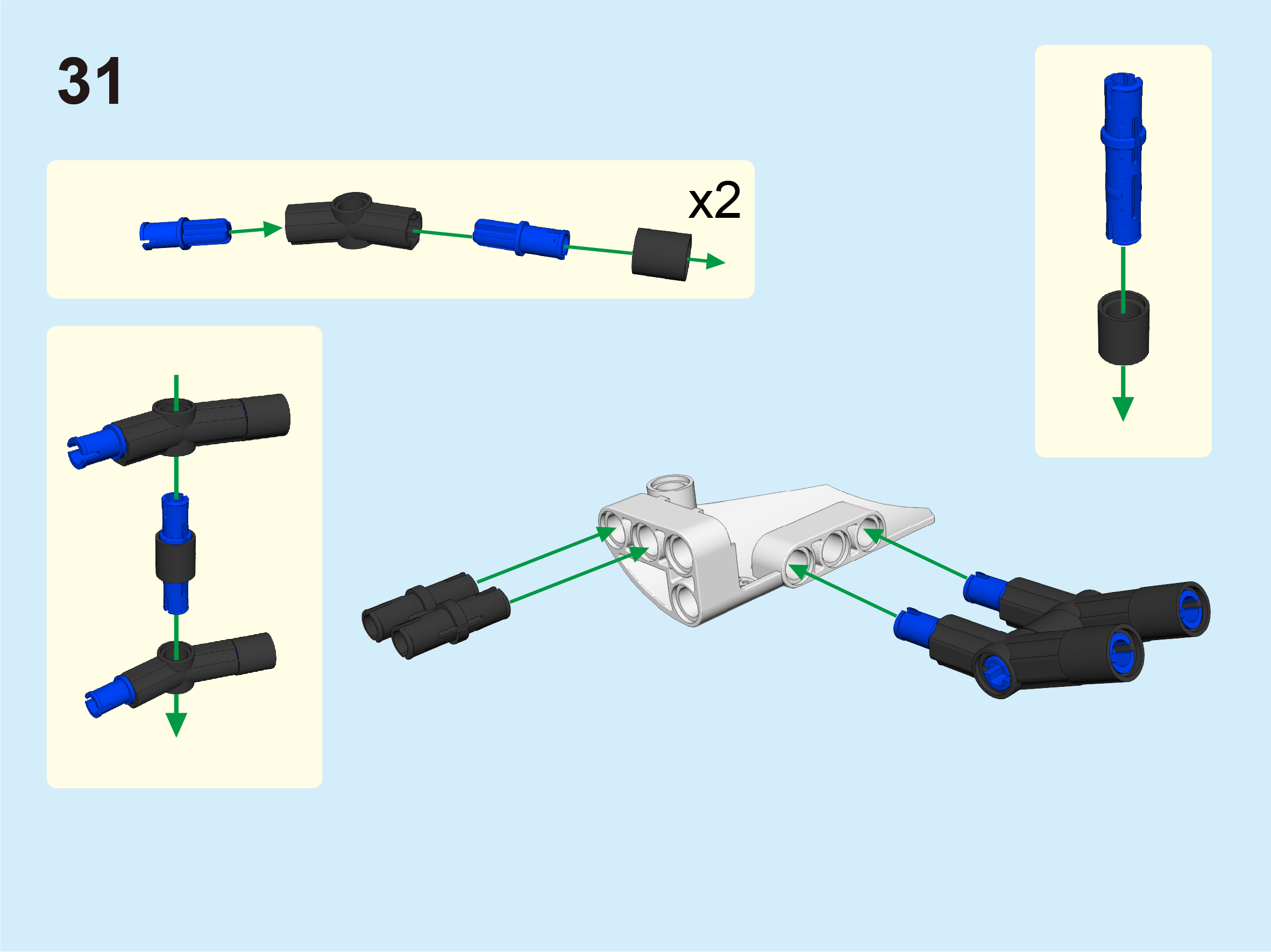 31

x2