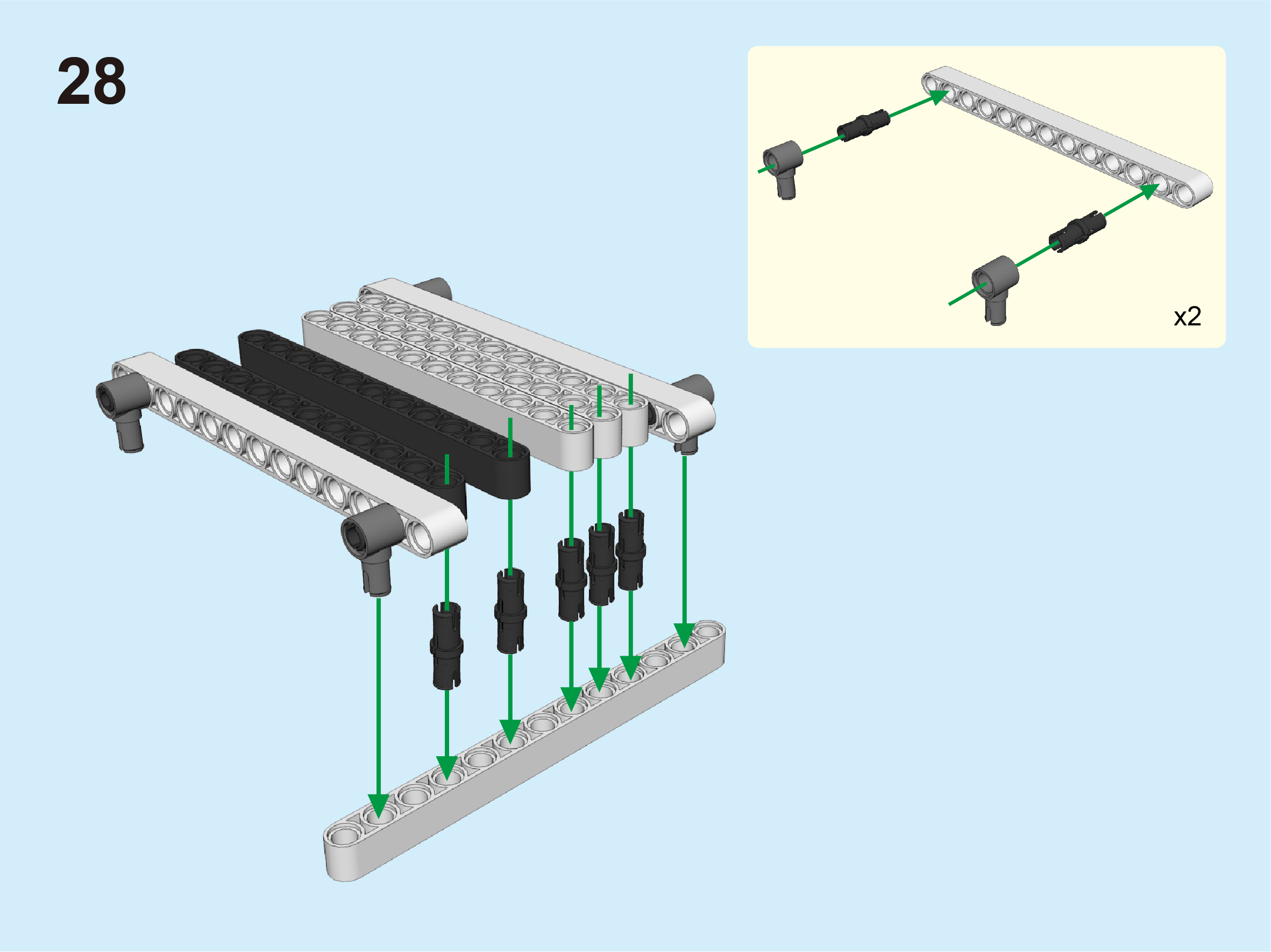 28

x2